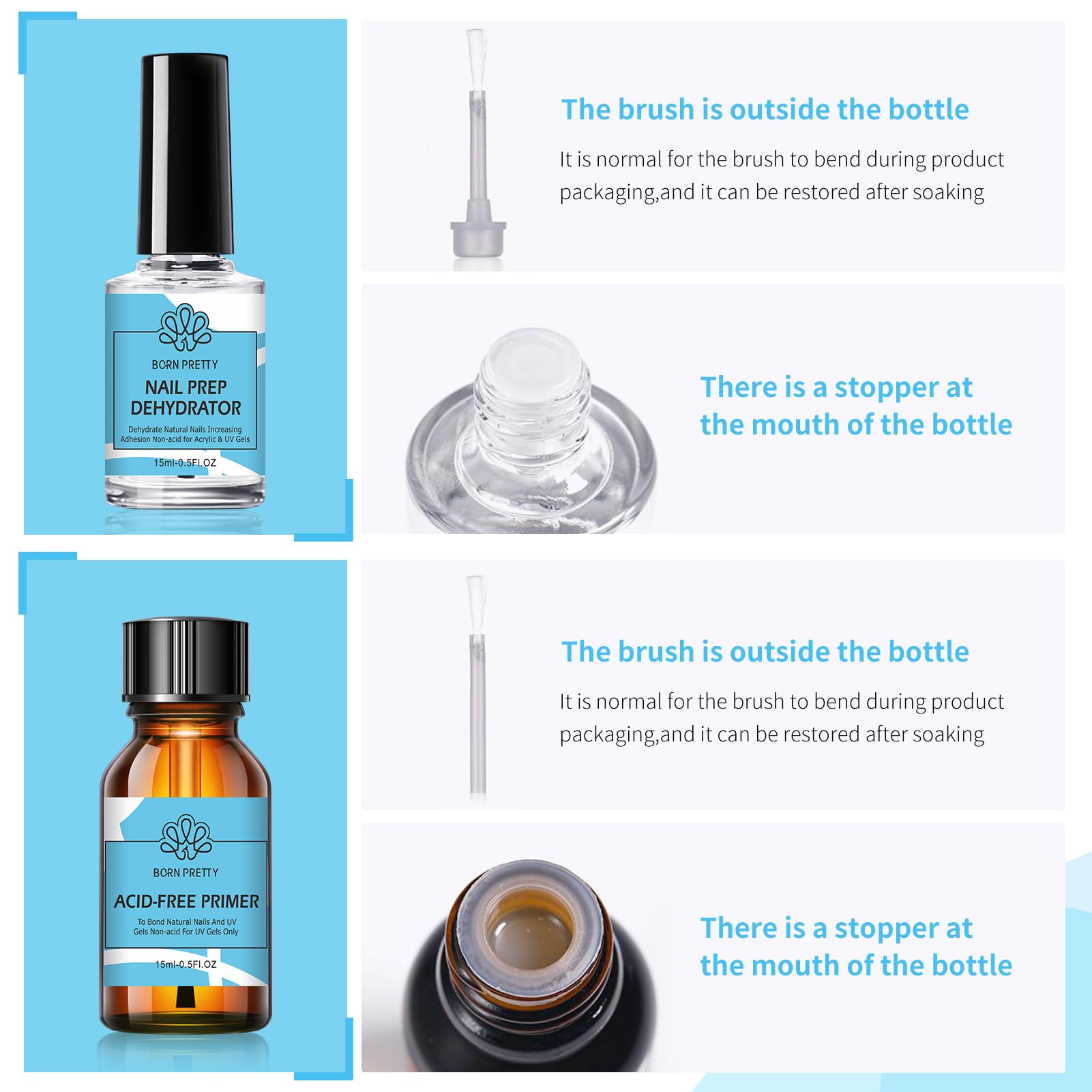 BORN PRETTY

NAIL PREP DEHYDRATOR

Dehydrate Natural Nails Increasing Adhesion Non-acid for Acrylic & UV Gels

15ml-0.5Fl.OZ

The brush is outside the bottle

It is normal for the brush to bend during product packaging,and it can be restored after soaking

There is a stopper at the mouth of the bottle

BORN PRETTY

ACID-FREE PRIMER

To Bond Natural Nails And UV Gels Non-acid For UV Gels Only

15ml-0.5Fl.OZ

The brush is outside the bottle

It is normal for the brush to bend during product packaging,and it can be restored after soaking

There is a stopper at the mouth of the bottle