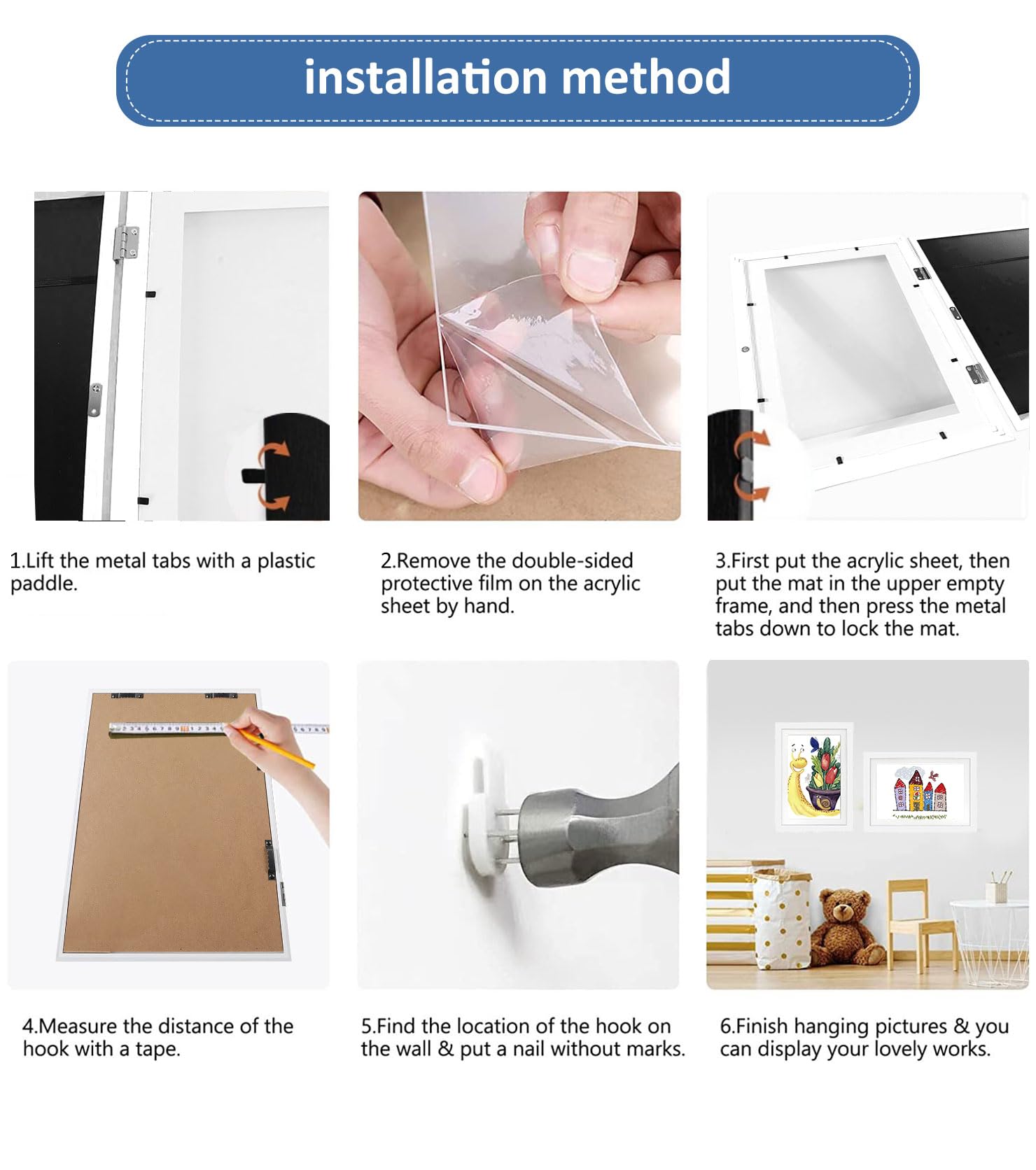 installation method

1.Lift the metal tabs with a plastic paddle.

2.Remove the double-sided protective film on the acrylic sheet by hand.

3.First put the acrylic sheet, then put the mat in the upper empty frame, and then press the metal tabs down to lock the mat.

4.Measure the distance of the hook with a tape.

5.Find the location of the hook on the wall & put a nail without marks.

6.Finish hanging pictures & you can display your lovely works.