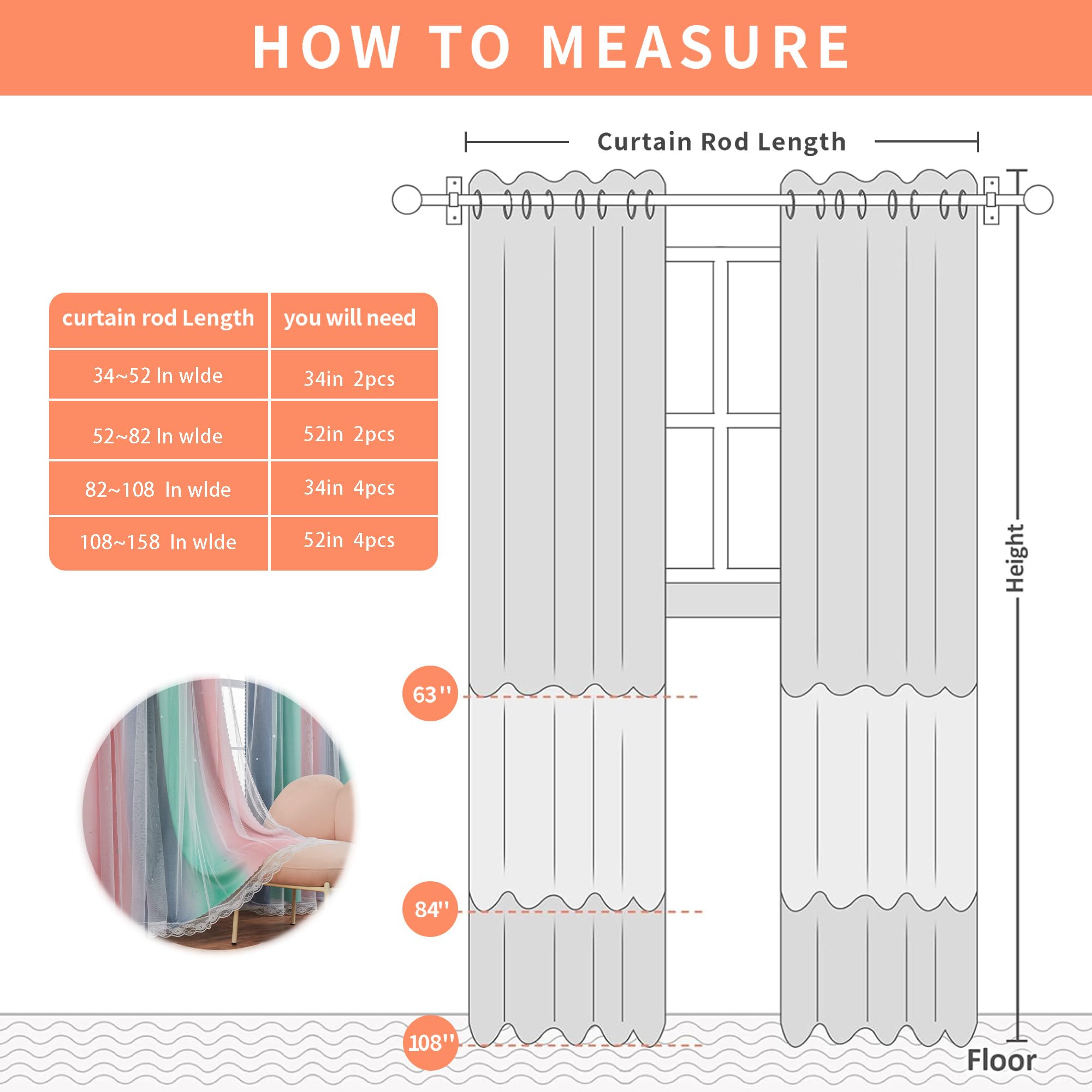 HOW TO MEASURE

Curtain Rod Length

| curtain rod Length | you will need |
|---|---|
| 34~52 In wlde | 34in 2pcs |
| 52~82 In wlde | 52in 2pcs |
| 82~108 In wlde | 34in 4pcs |
| 108~158 In wlde | 52in 4pcs |

Height

63''

84''

108''

Floor