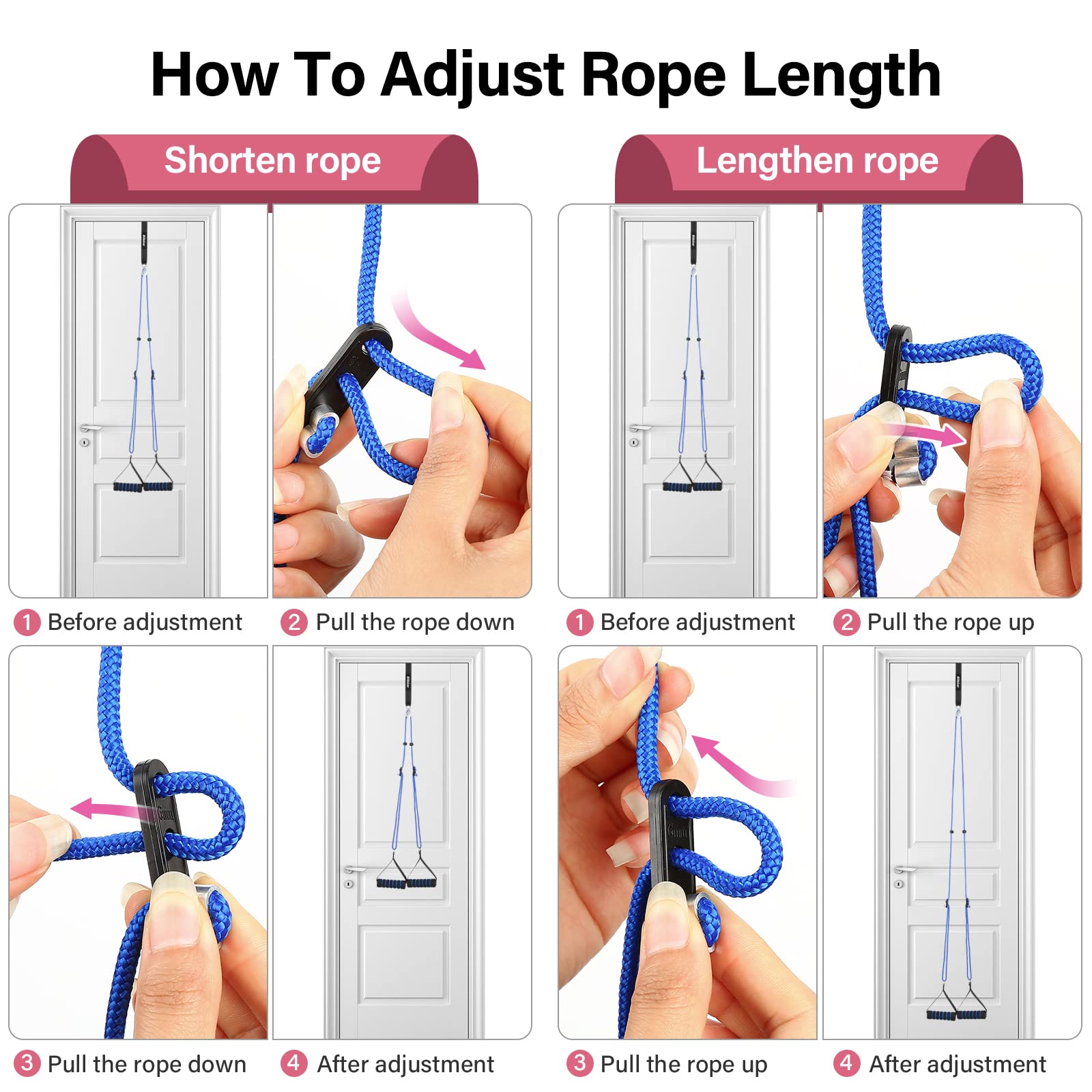 How To Adjust Rope Length

Shorten rope

1 Before adjustment

2 Pull the rope down

3 Pull the rope down

4 After adjustment

Lengthen rope

1 Before adjustment

2 Pull the rope up

3 Pull the rope up

4 After adjustment