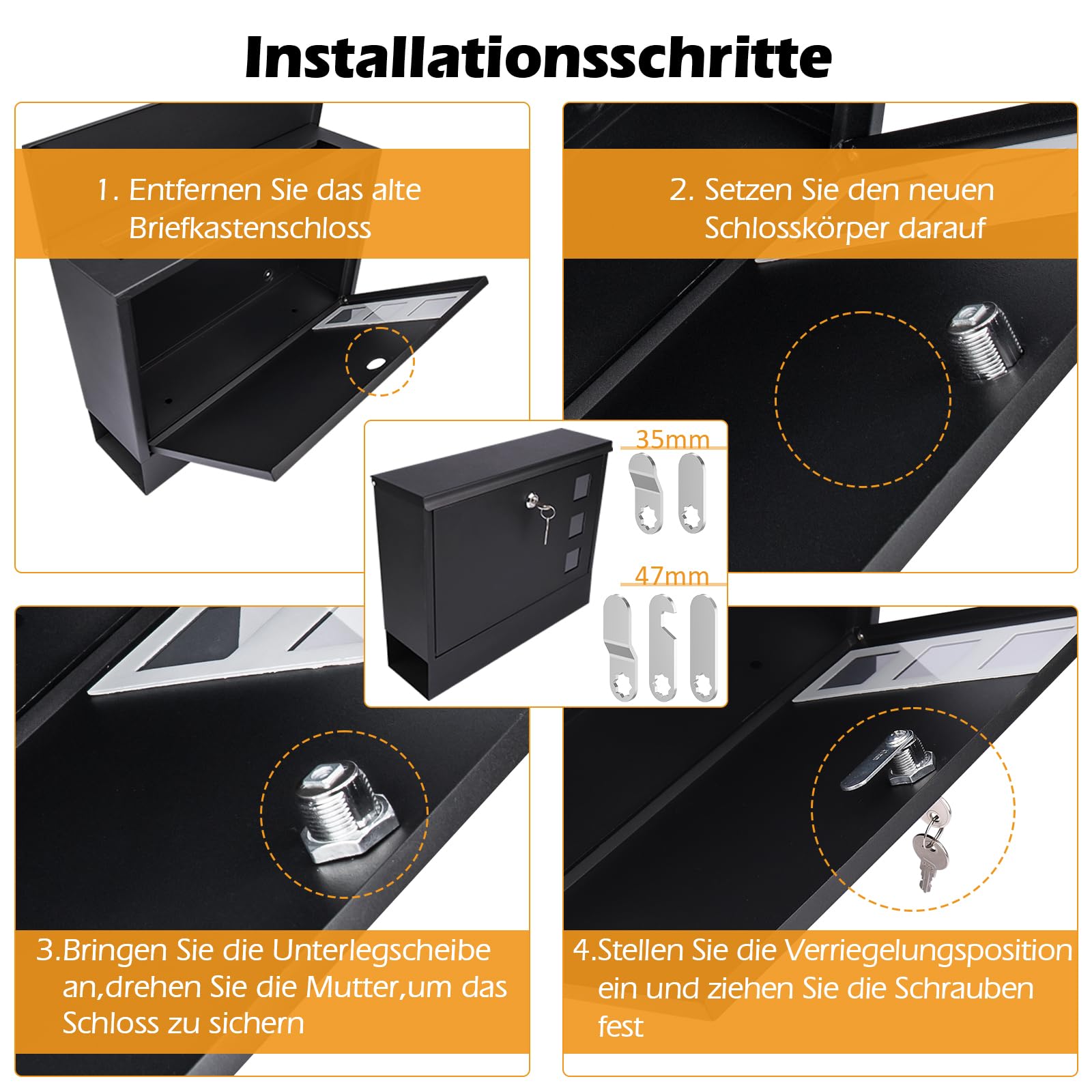 Installationsschritte

1. Entfernen Sie das alte Briefkastenschloss

2. Setzen Sie den neuen Schlosskörper darauf

35mm

47mm

3.Bringen Sie die Unterlegscheibe an,drehen Sie die Mutter,um das Schloss zu sichern

4.Stellen Sie die Verriegelungsposition ein und ziehen Sie die Schrauben fest