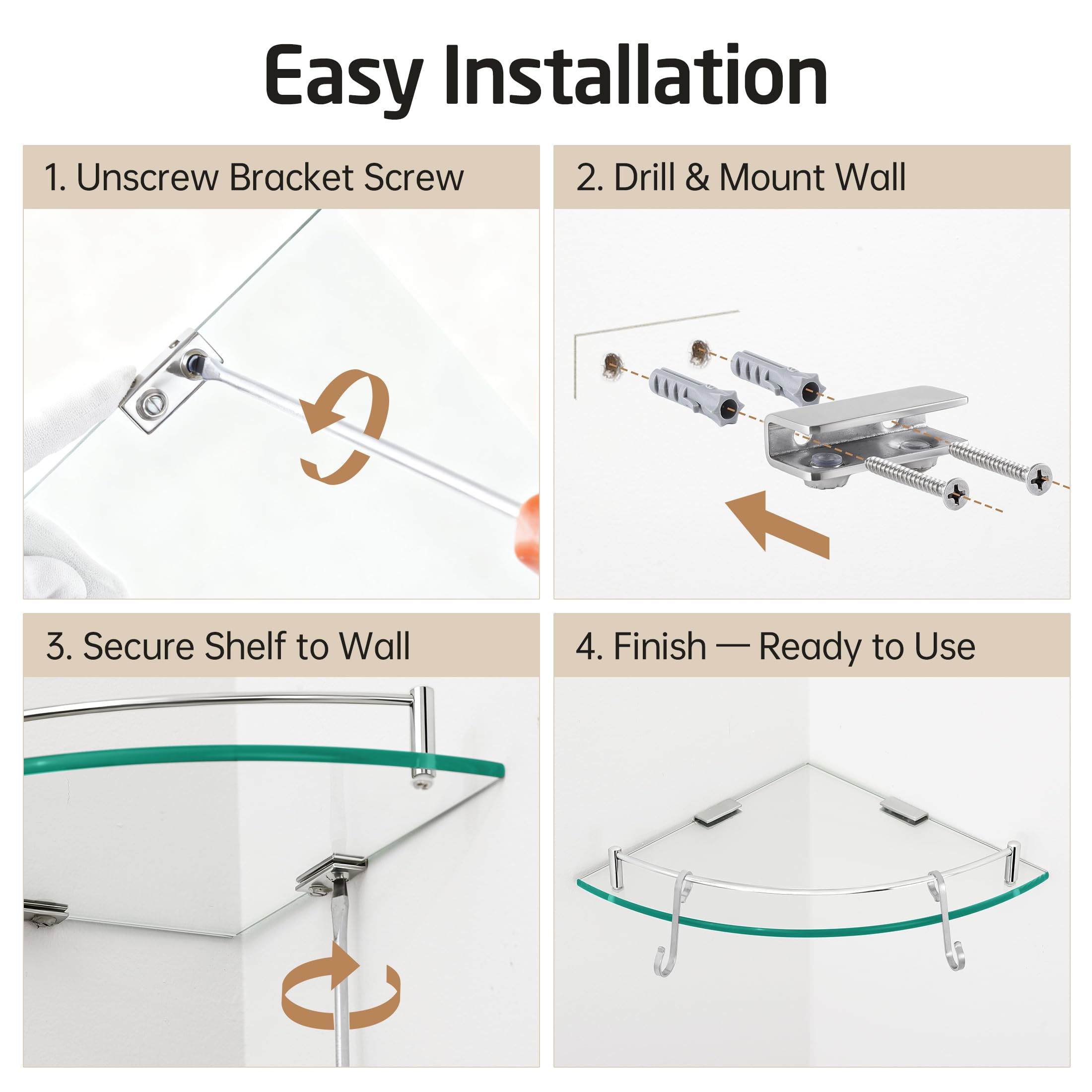 Easy Installation

1. Unscrew Bracket Screw

2. Drill & Mount Wall

3. Secure Shelf to Wall

4. Finish — Ready to Use