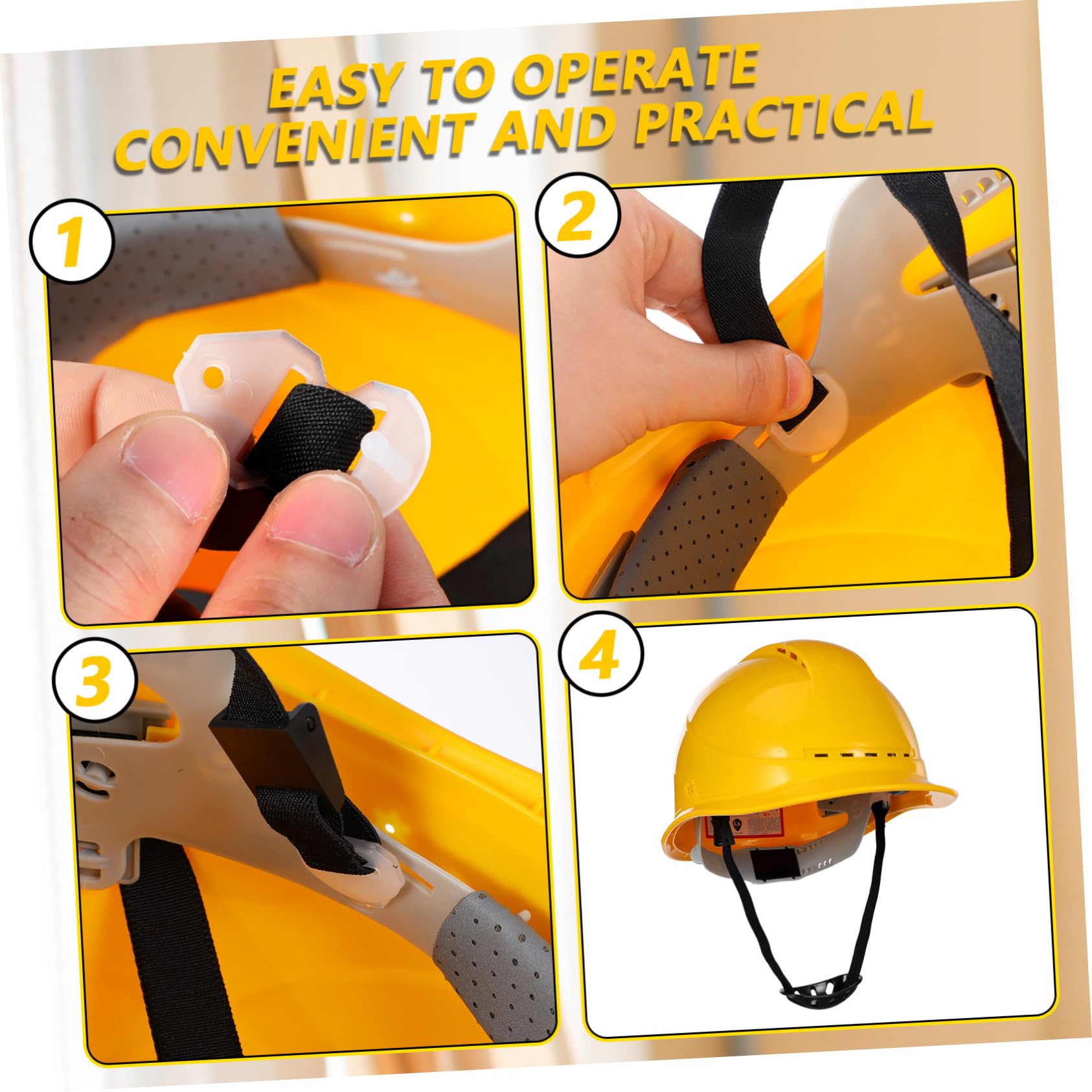 EASY TO OPERATE
CONVENIENT AND PRACTICAL

1

2

3

4