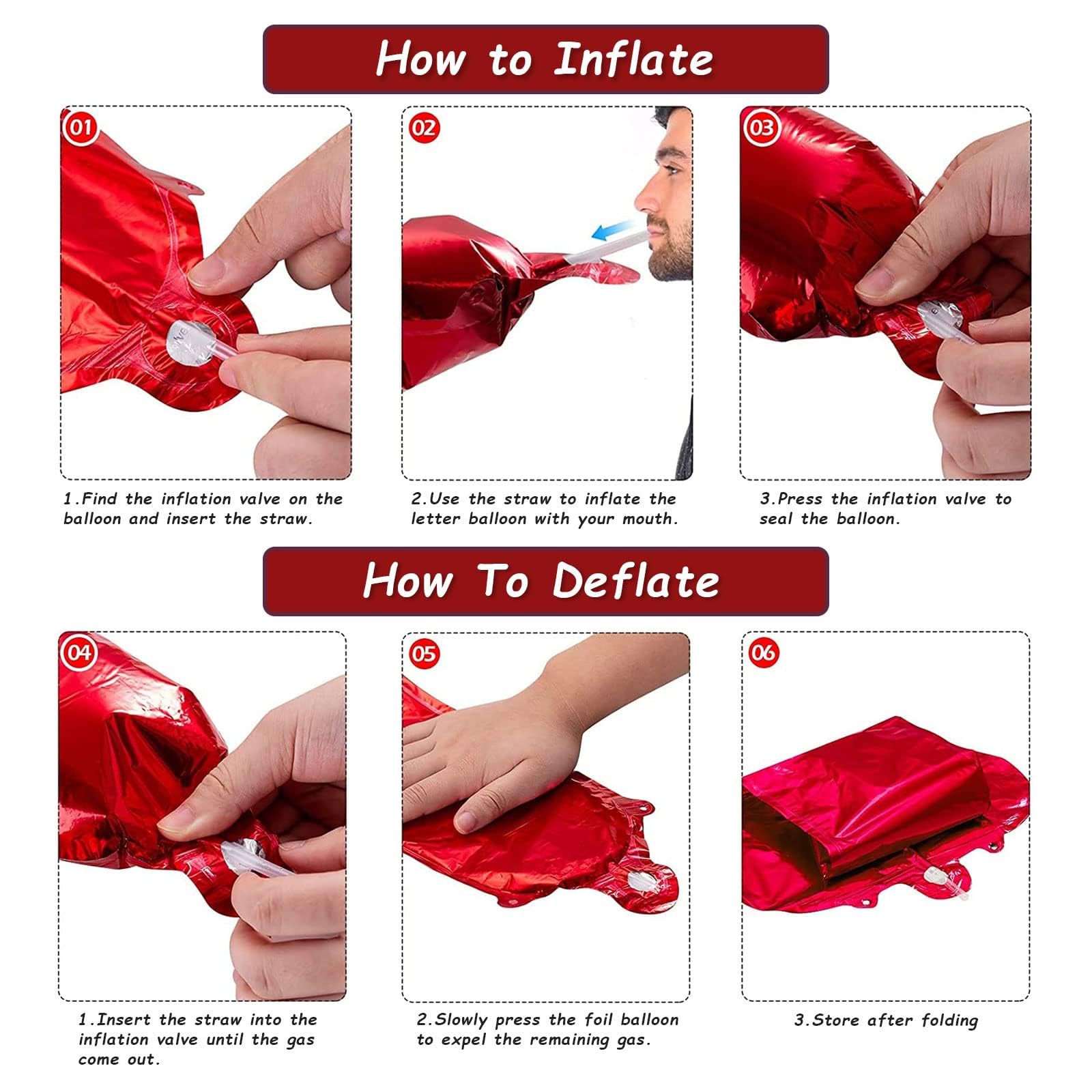 How to Inflate

01

02

03

1.Find the inflation valve on the balloon and insert the straw.

2.Use the straw to inflate the letter balloon with your mouth.

3.Press the inflation valve to seal the balloon.

How To Deflate

04

05

06

1.Insert the straw into the inflation valve until the gas come out.

2.Slowly press the foil balloon to expel the remaining gas.

3.Store after folding