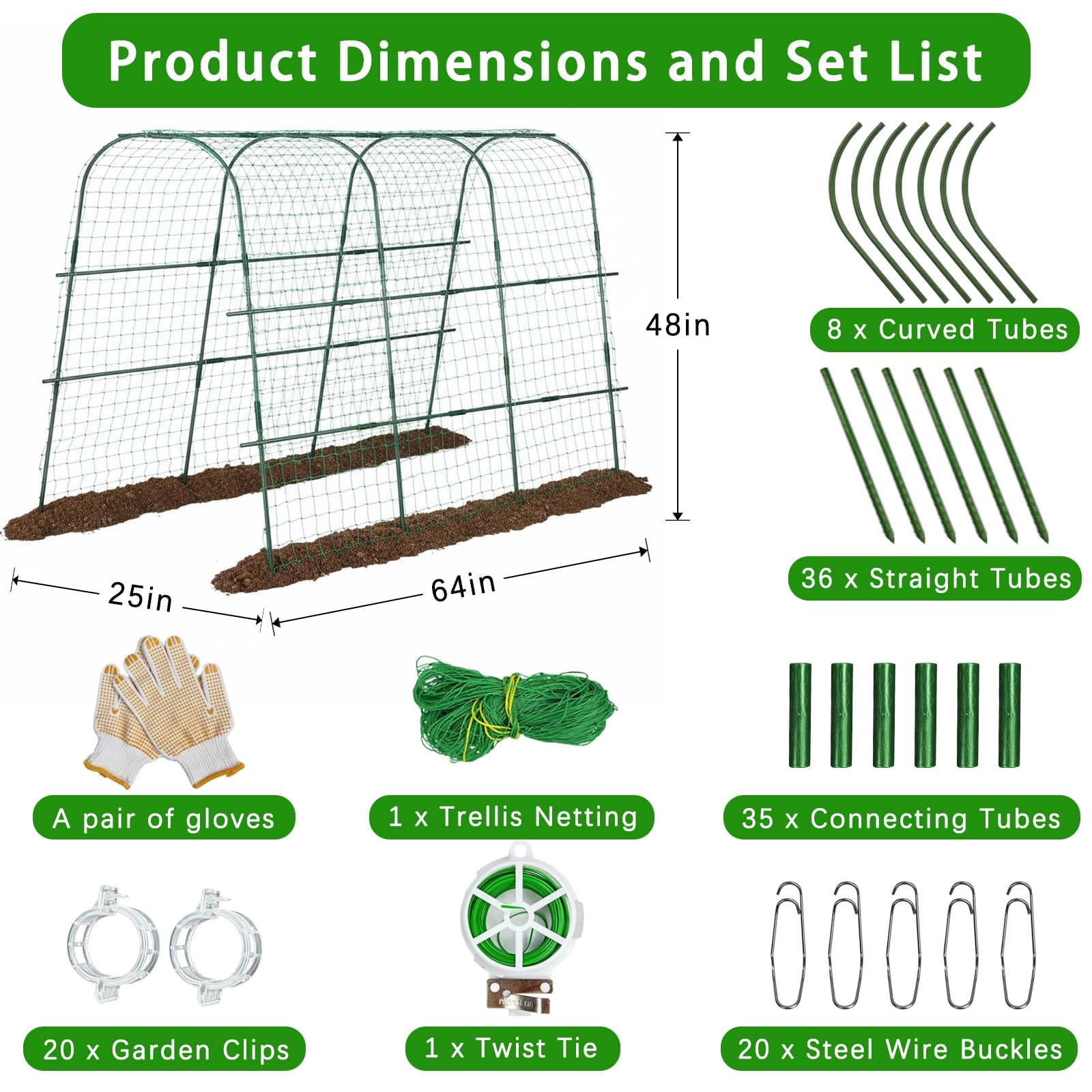 Product Dimensions and Set List

48in

25in

64in

8 x Curved Tubes

36 x Straight Tubes

A pair of gloves

1 x Trellis Netting

35 x Connecting Tubes

20 x Garden Clips

1 x Twist Tie

20 x Steel Wire Buckles