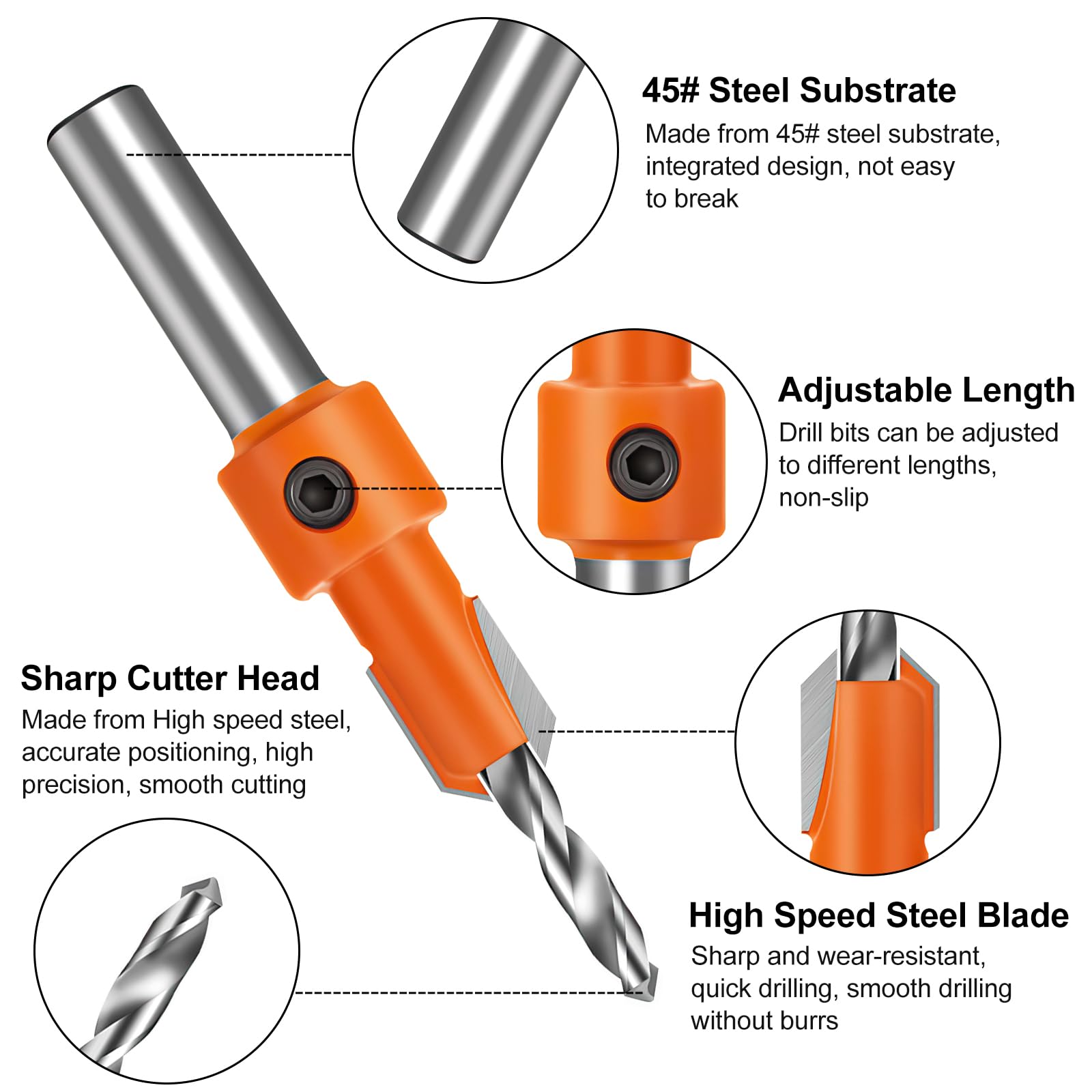 45# Steel Substrate

Made from 45# steel substrate, integrated design, not easy to break

Adjustable Length

Drill bits can be adjusted to different lengths, non-slip

Sharp Cutter Head

Made from High speed steel, accurate positioning, high precision, smooth cutting

High Speed Steel Blade

Sharp and wear-resistant, quick drilling, smooth drilling without burrs