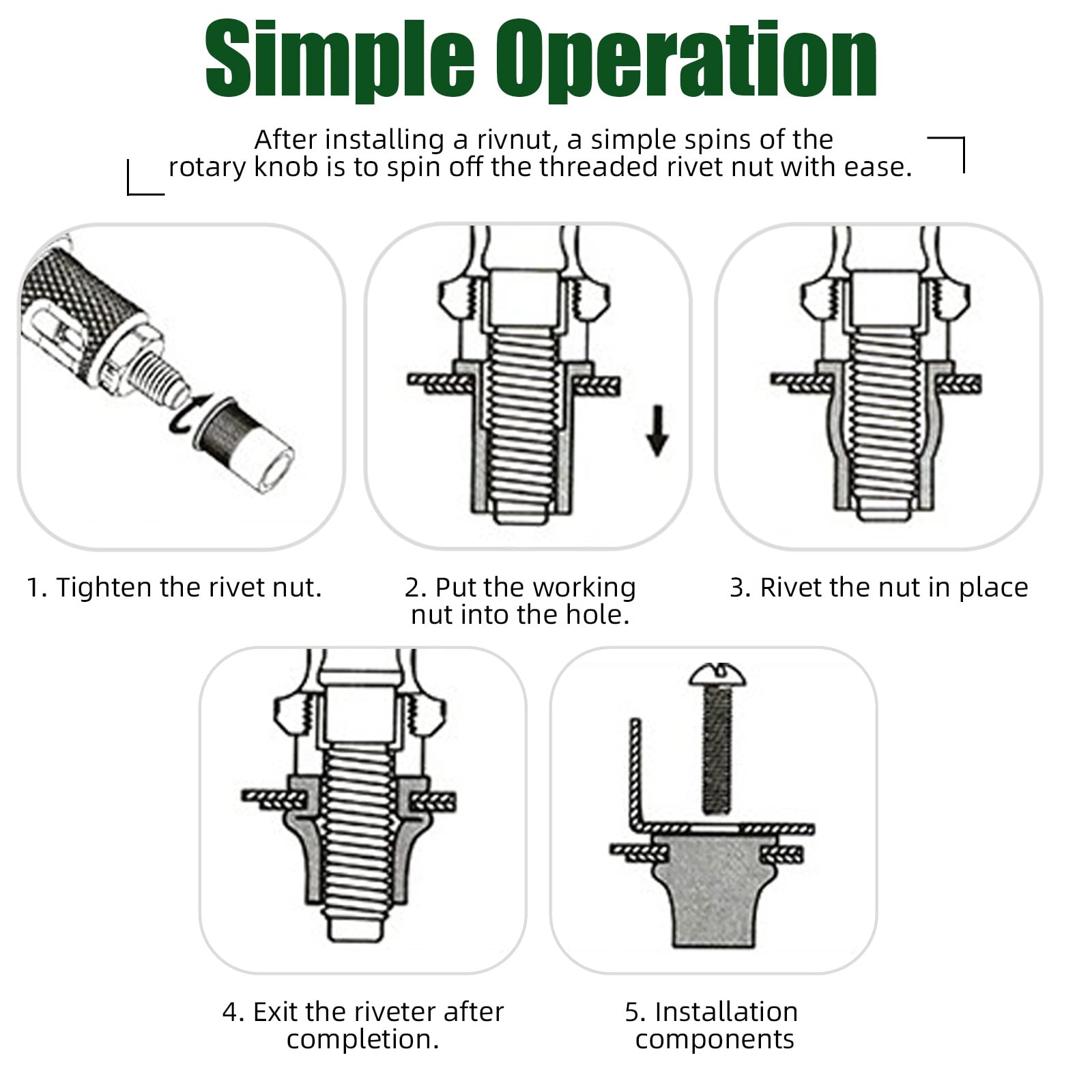 Simple Operation

After installing a rivnut, a simple spins of the rotary knob is to spin off the threaded rivet nut with ease.

1. Tighten the rivet nut.

2. Put the working nut into the hole.

3. Rivet the nut in place

4. Exit the riveter after completion.

5. Installation components