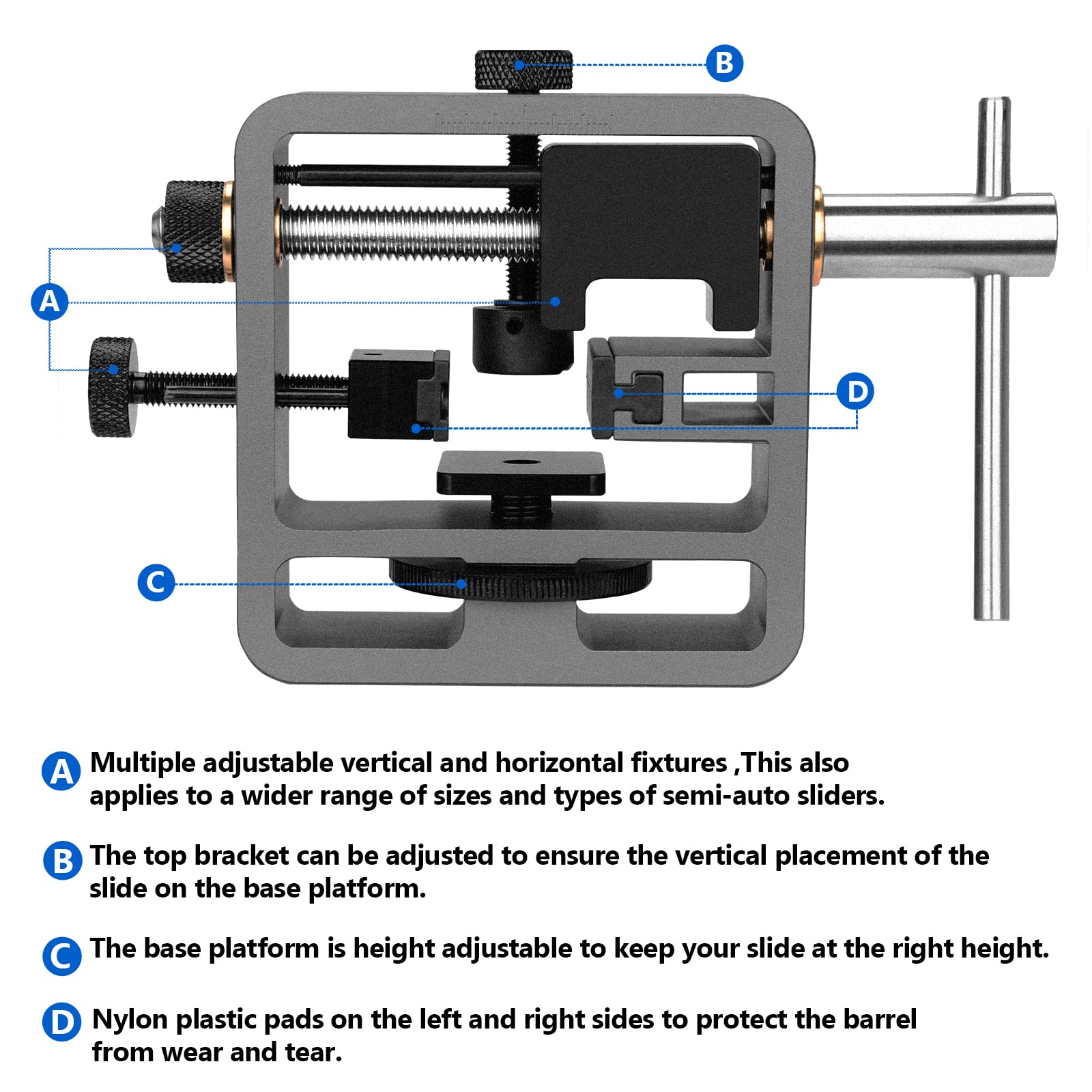 B

A

D

C

A Multiple adjustable vertical and horizontal fixtures ,This also applies to a wider range of sizes and types of semi-auto sliders.

B The top bracket can be adjusted to ensure the vertical placement of the slide on the base platform.

C The base platform is height adjustable to keep your slide at the right height.

D Nylon plastic pads on the left and right sides to protect the barrel from wear and tear.