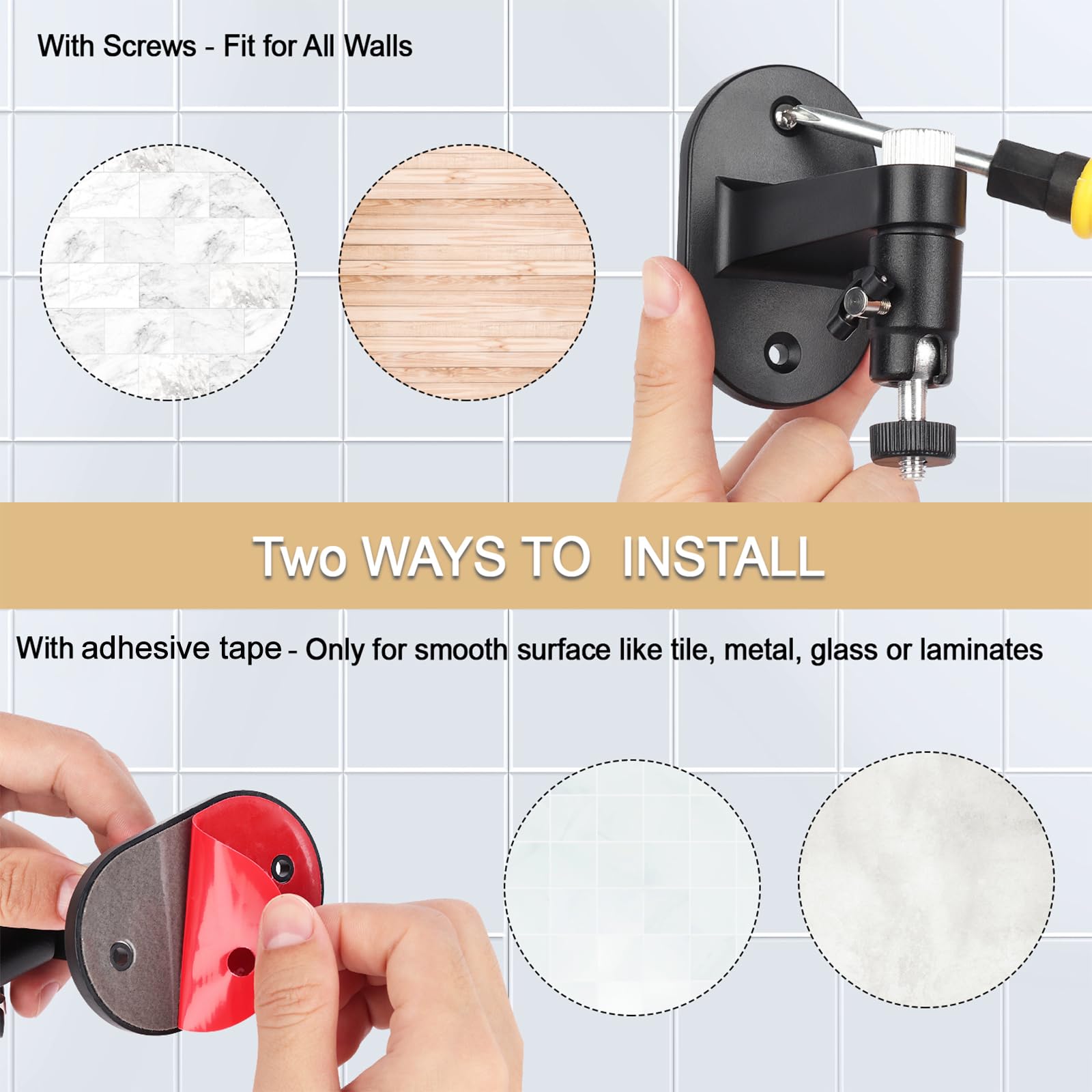 With Screws - Fit for All Walls

Two WAYS TO INSTALL

With adhesive tape - Only for smooth surface like tile, metal, glass or laminates