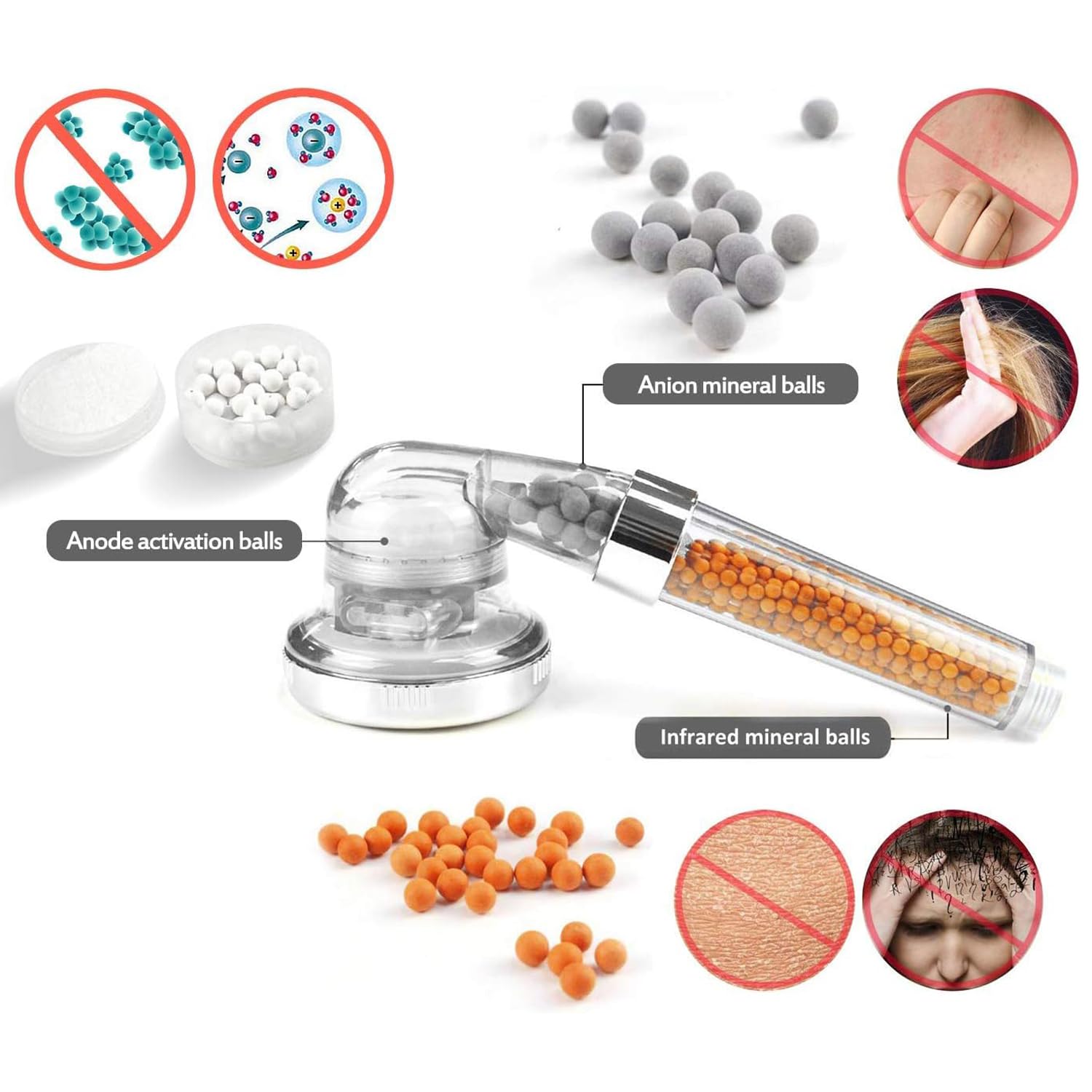 Anion mineral balls

Anode activation balls

Infrared mineral balls