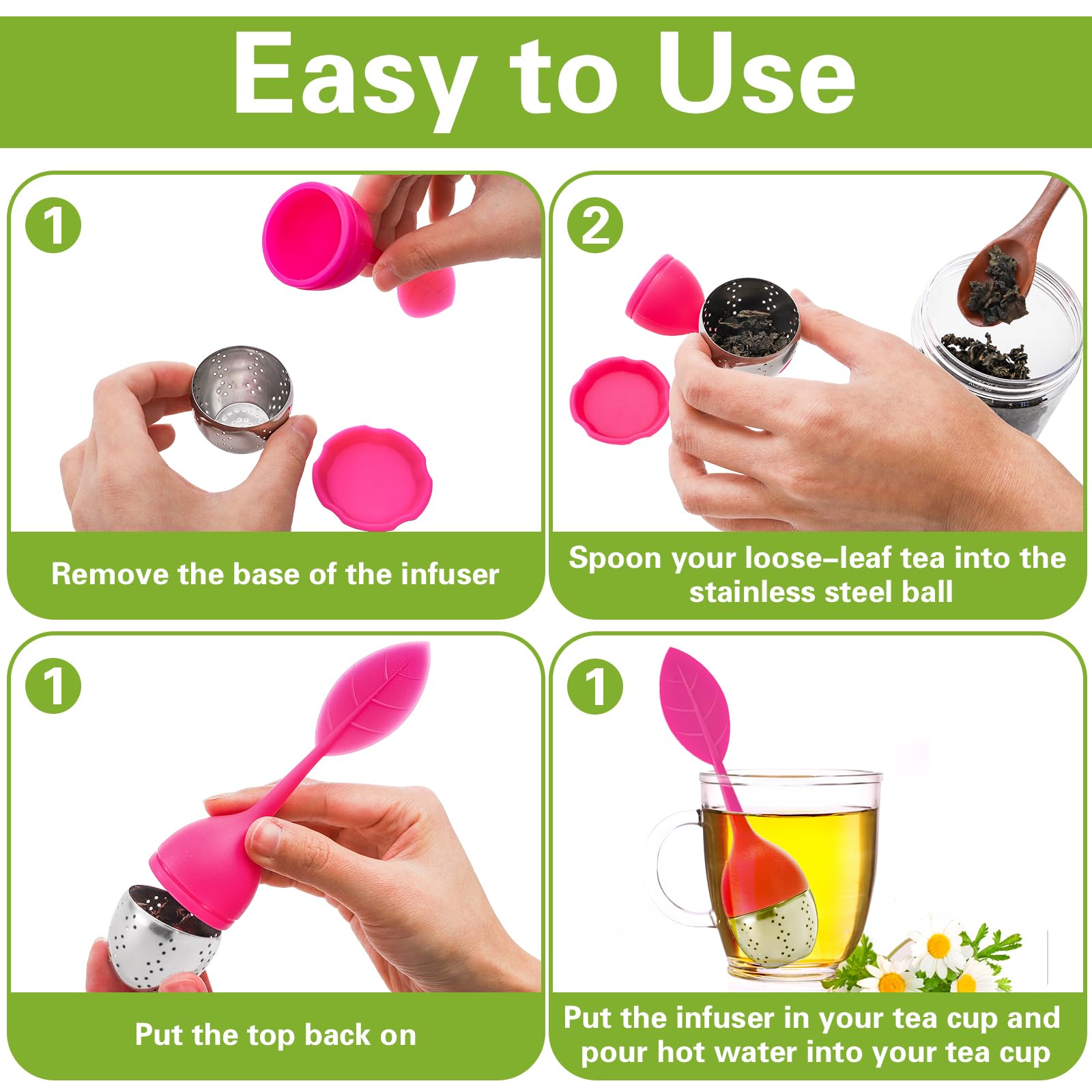 Easy to Use

1

Remove the base of the infuser

2

Spoon your loose–leaf tea into the stainless steel ball

1

Put the top back on

1

Put the infuser in your tea cup and pour hot water into your tea cup