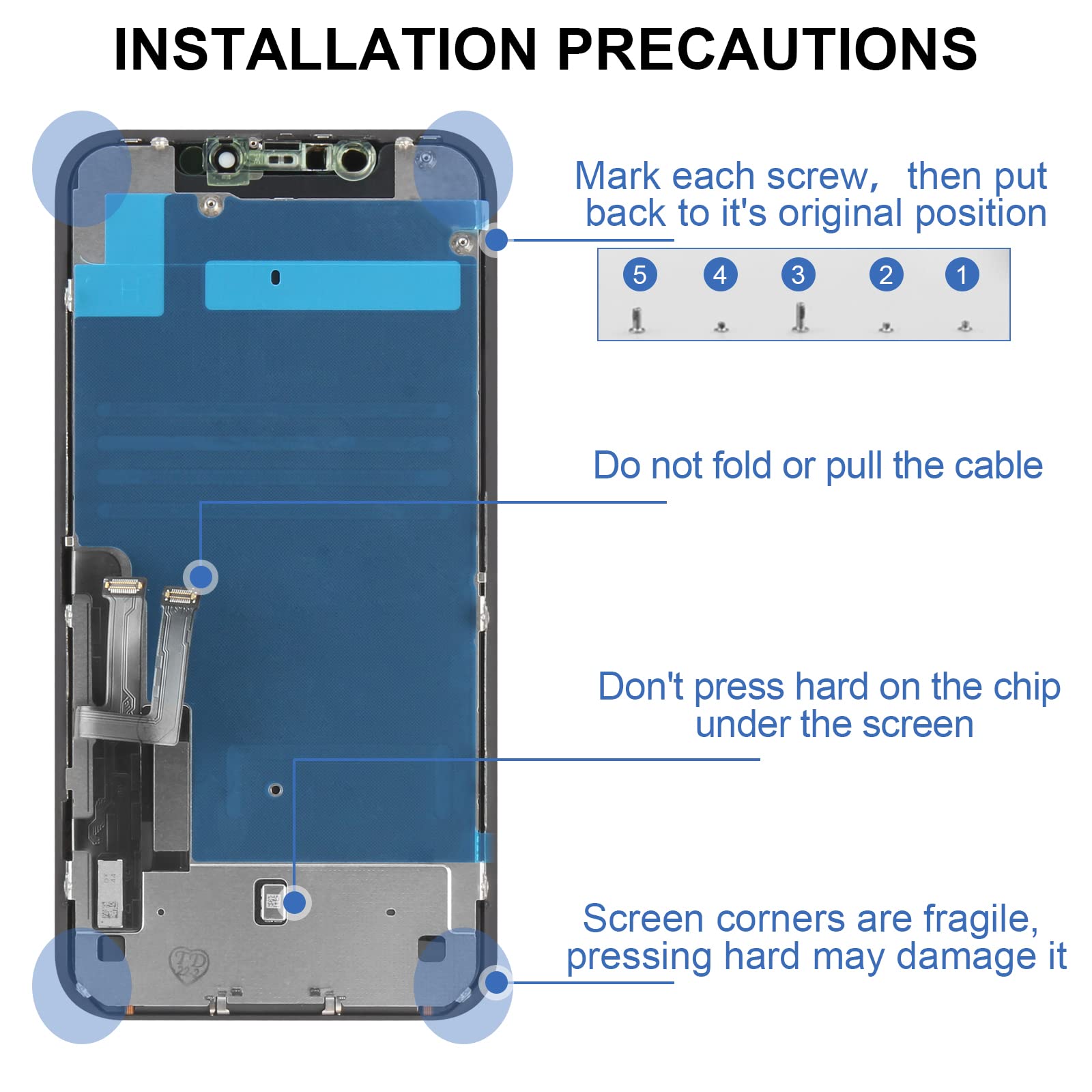 INSTALLATION PRECAUTIONS

Mark each screw, then put back to it's original position

5 4 3 2 1

Do not fold or pull the cable

Don't press hard on the chip under the screen

Screen corners are fragile, pressing hard may damage it

TD