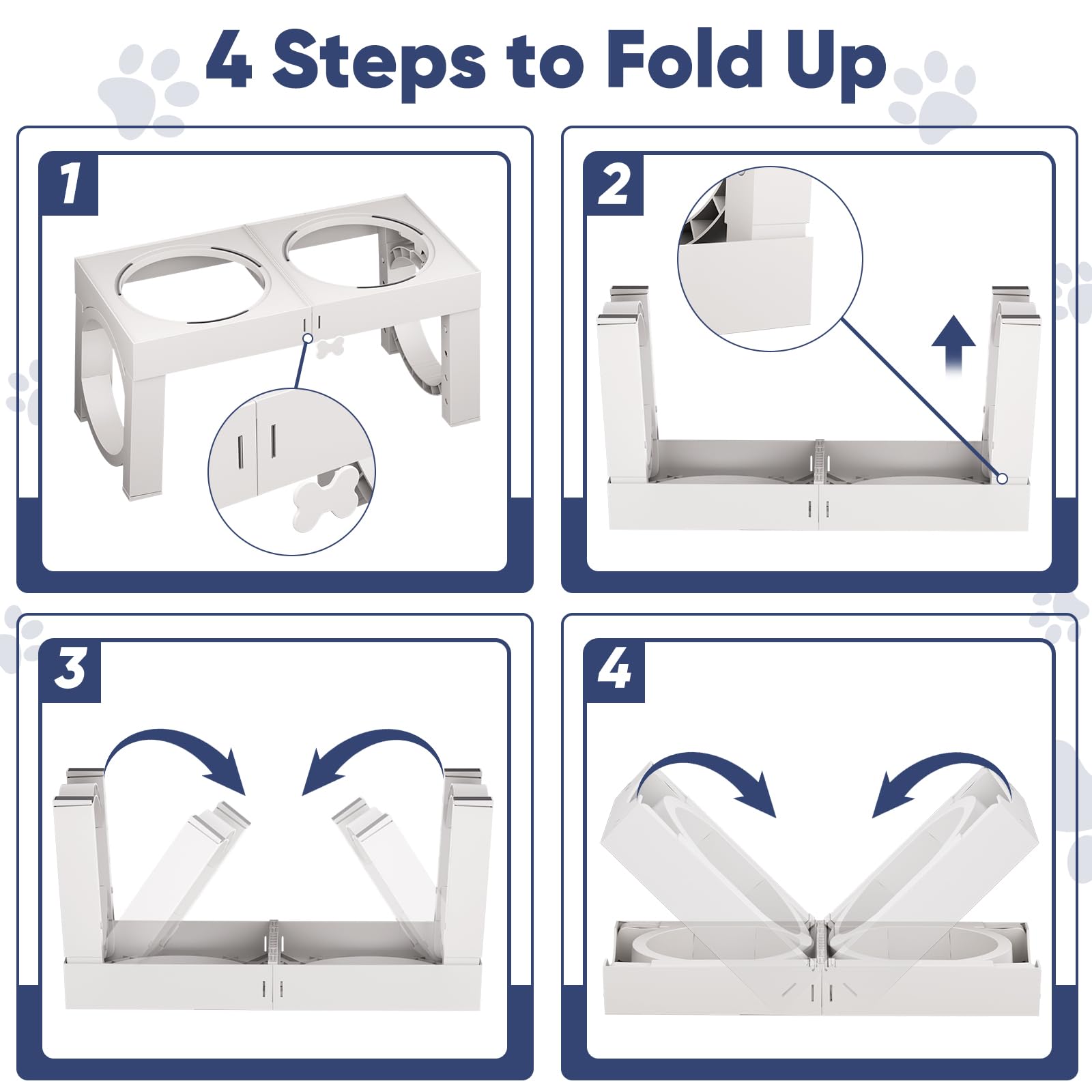 4 Steps to Fold Up

1

2

3

4