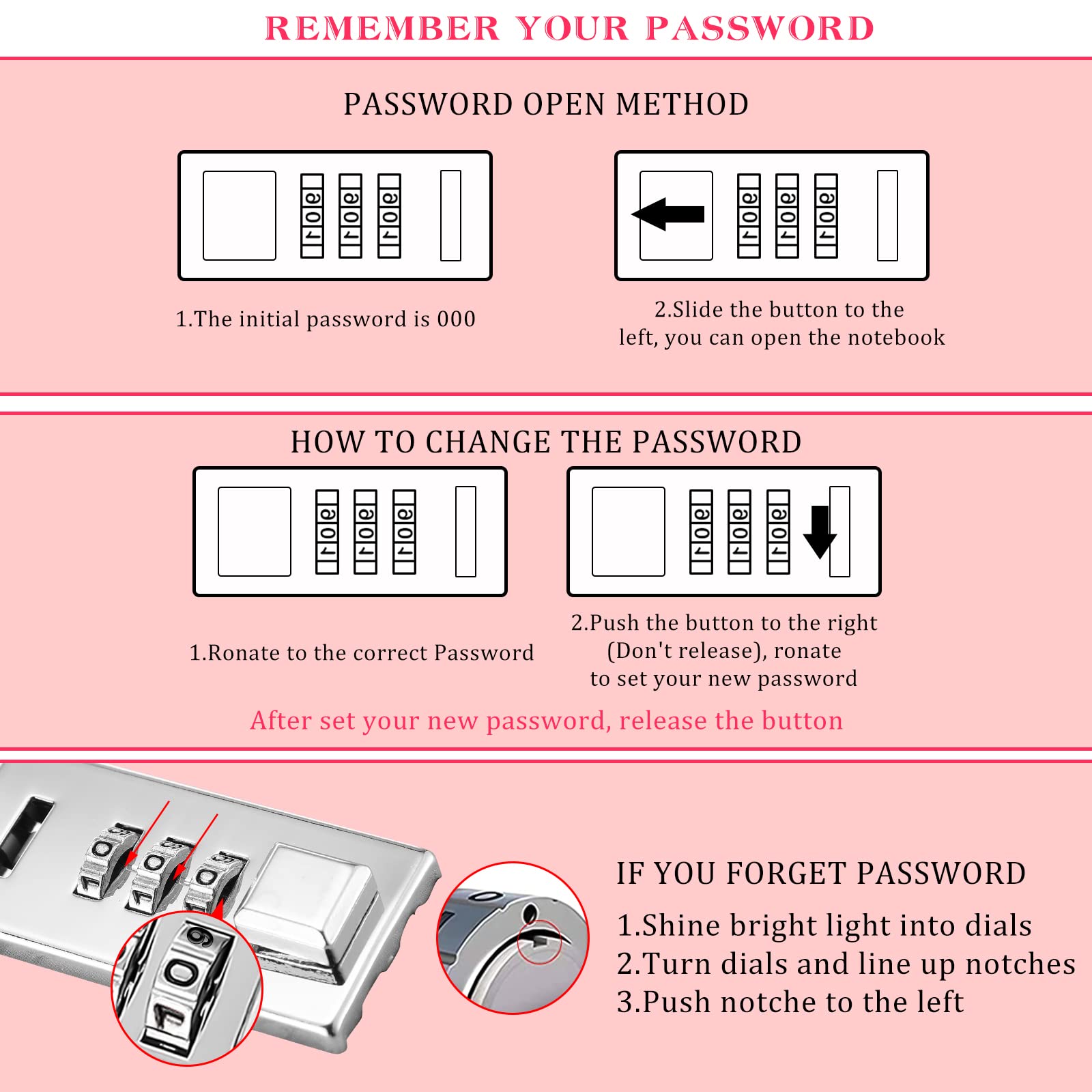 REMEMBER YOUR PASSWORD

PASSWORD OPEN METHOD

1.The initial password is 000

2.Slide the button to the left, you can open the notebook

HOW TO CHANGE THE PASSWORD

1.Ronate to the correct Password

2.Push the button to the right (Don't release), ronate to set your new password

After set your new password, release the button

IF YOU FORGET PASSWORD

1.Shine bright light into dials
2.Turn dials and line up notches
3.Push notche to the left