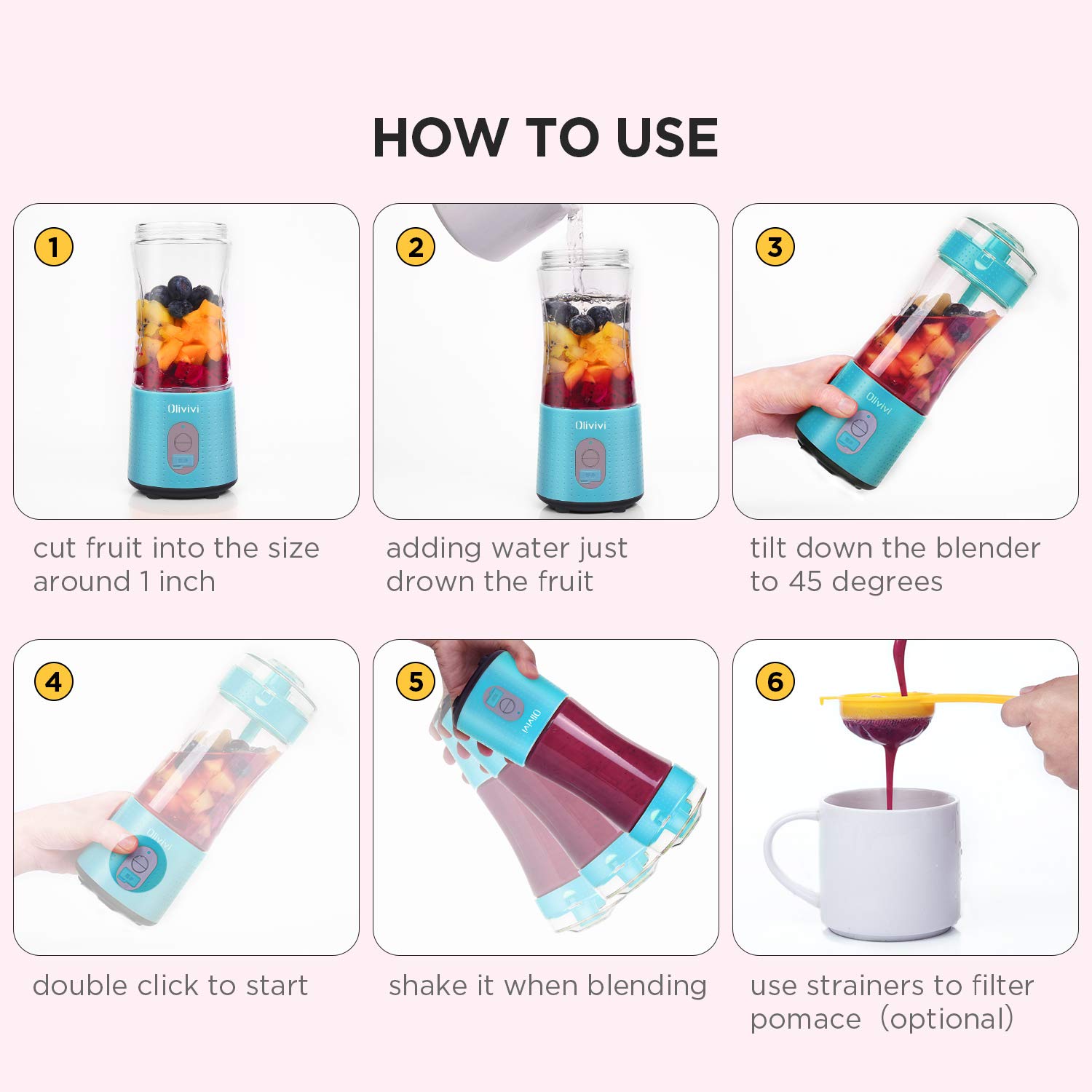 HOW TO USE

1

Olivivi

cut fruit into the size around 1 inch

2

Olivivi

adding water just drown the fruit

3

Olivivi

tilt down the blender to 45 degrees

4

Olivivi

double click to start

5

Olivivi

shake it when blending

6

use strainers to filter pomace (optional)