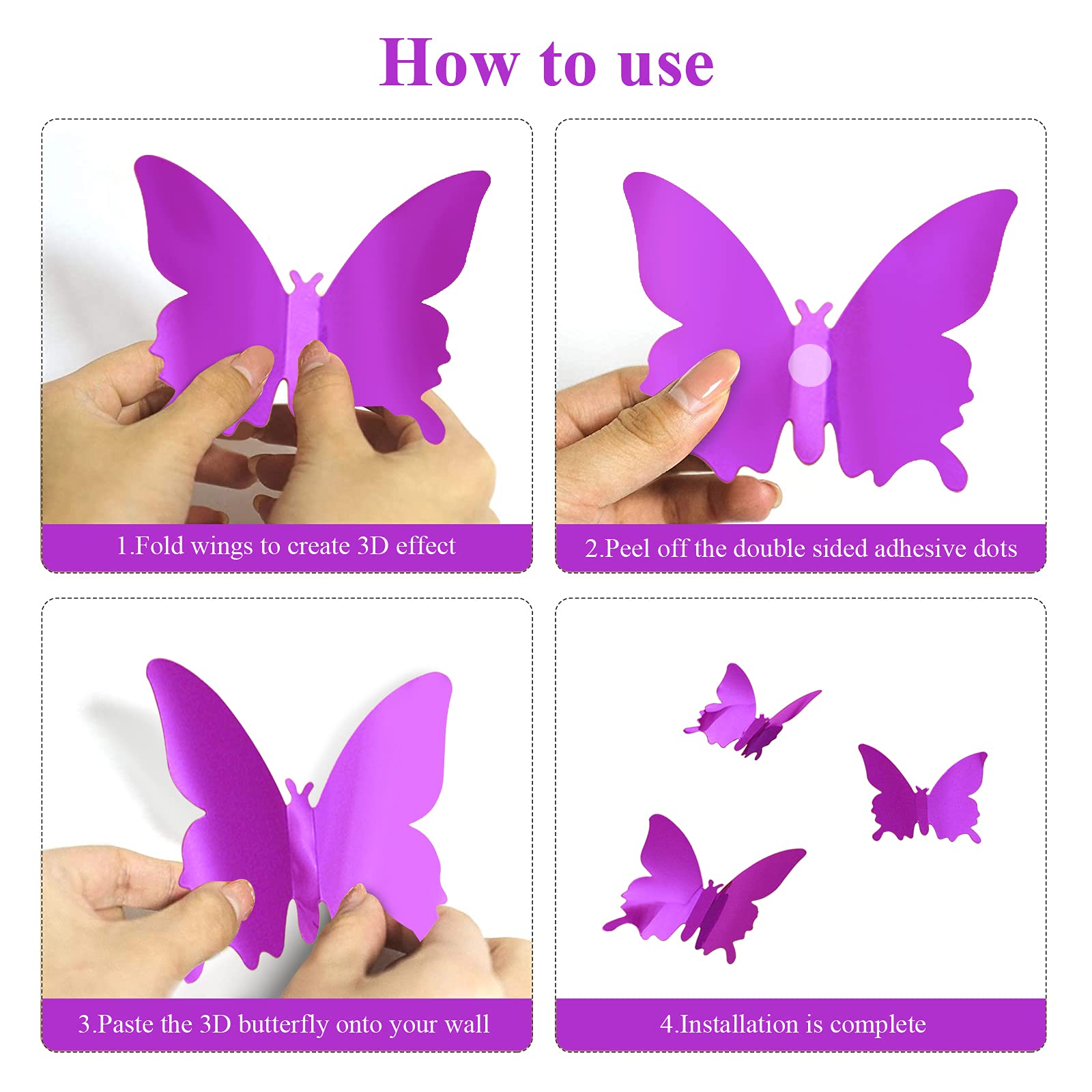 How to use

1.Fold wings to create 3D effect

2.Peel off the double sided adhesive dots

3.Paste the 3D butterfly onto your wall

4.Installation is complete