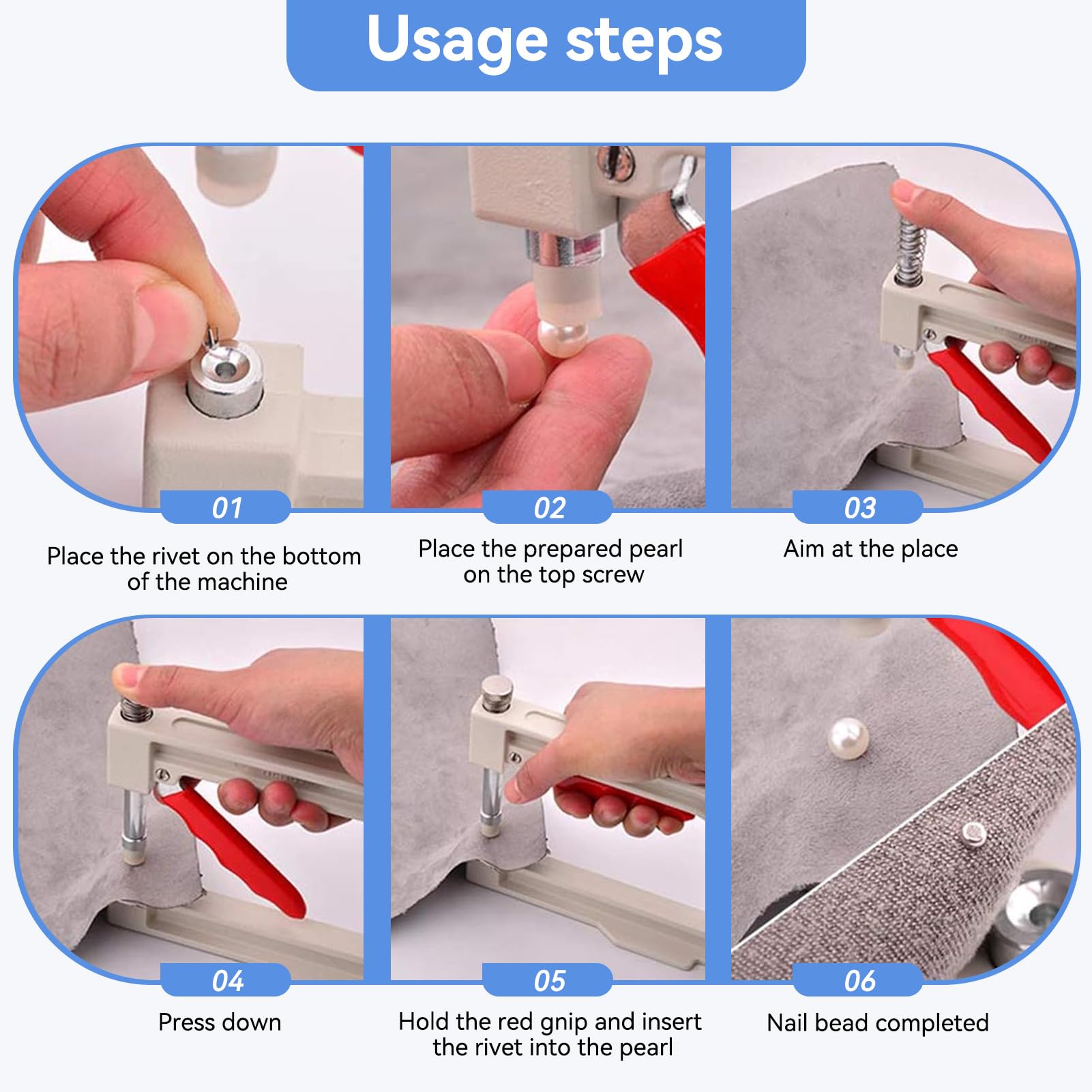 Usage steps

01

Place the rivet on the bottom of the machine

02

Place the prepared pearl on the top screw

03

Aim at the place

04

Press down

05

Hold the red gnip and insert the rivet into the pearl

06

Nail bead completed