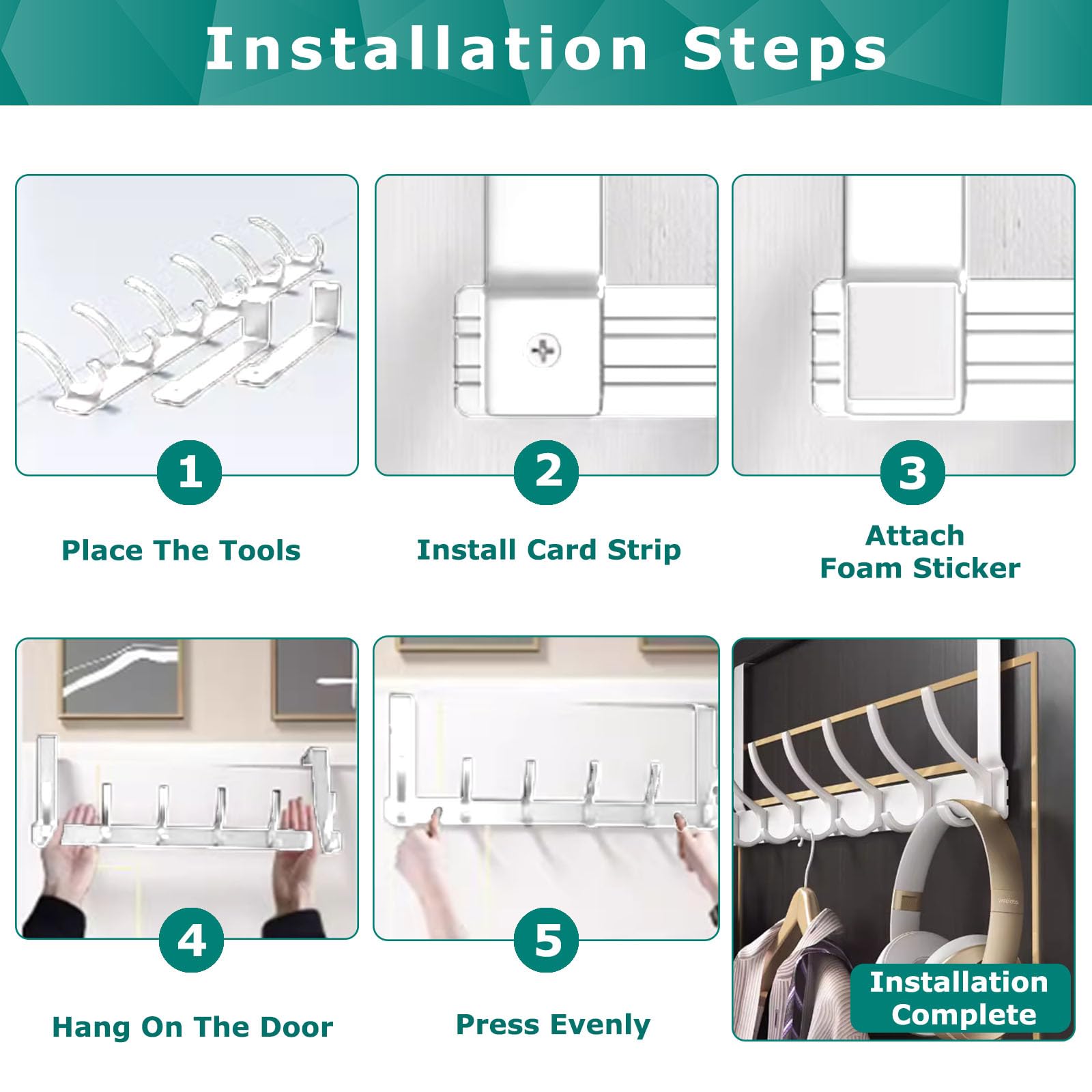 Installation Steps

1

Place The Tools

2

Install Card Strip

3

Attach Foam Sticker

4

Hang On The Door

5

Press Evenly

Installation Complete