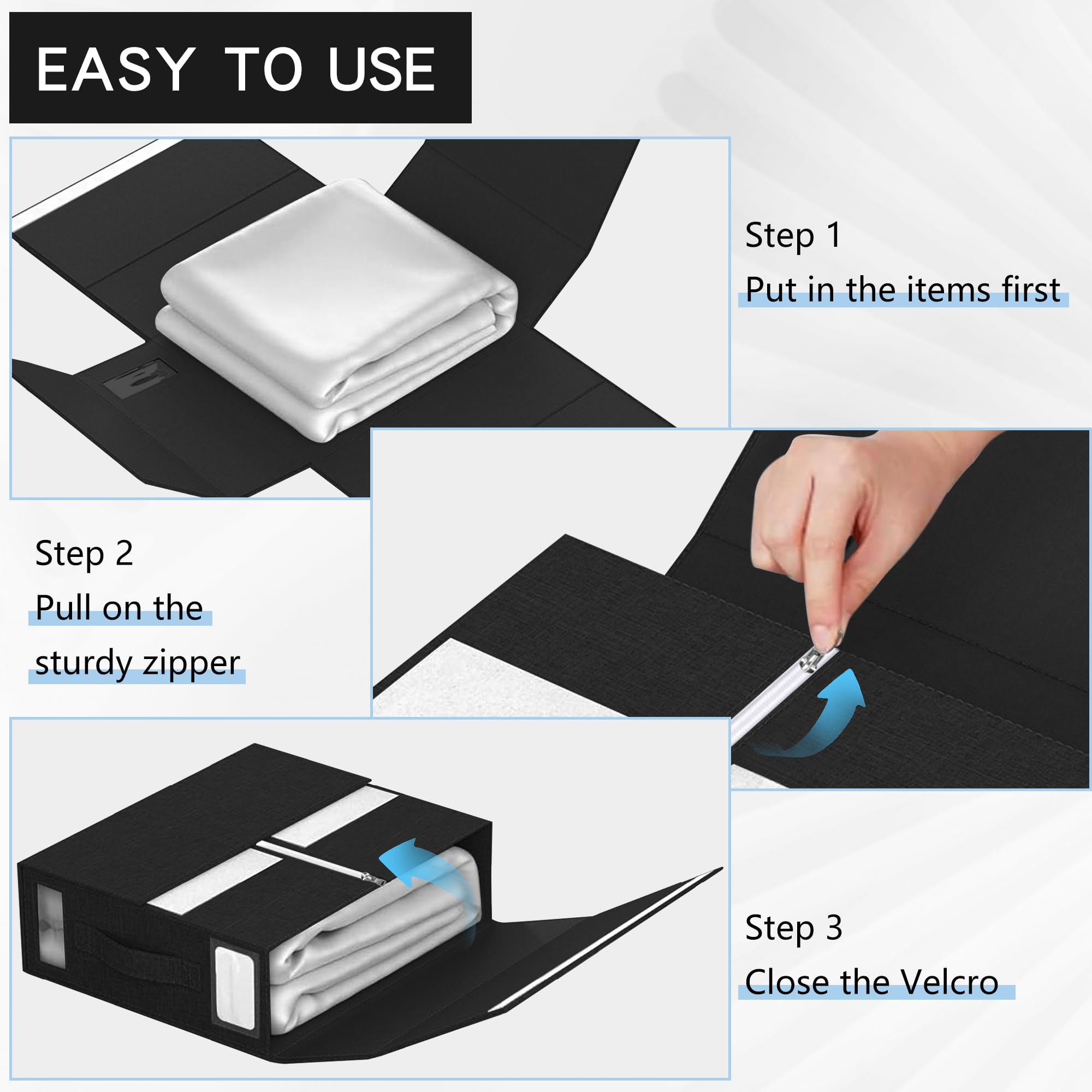 EASY TO USE

Step 1
Put in the items first

Step 2
Pull on the
sturdy zipper

Step 3
Close the Velcro