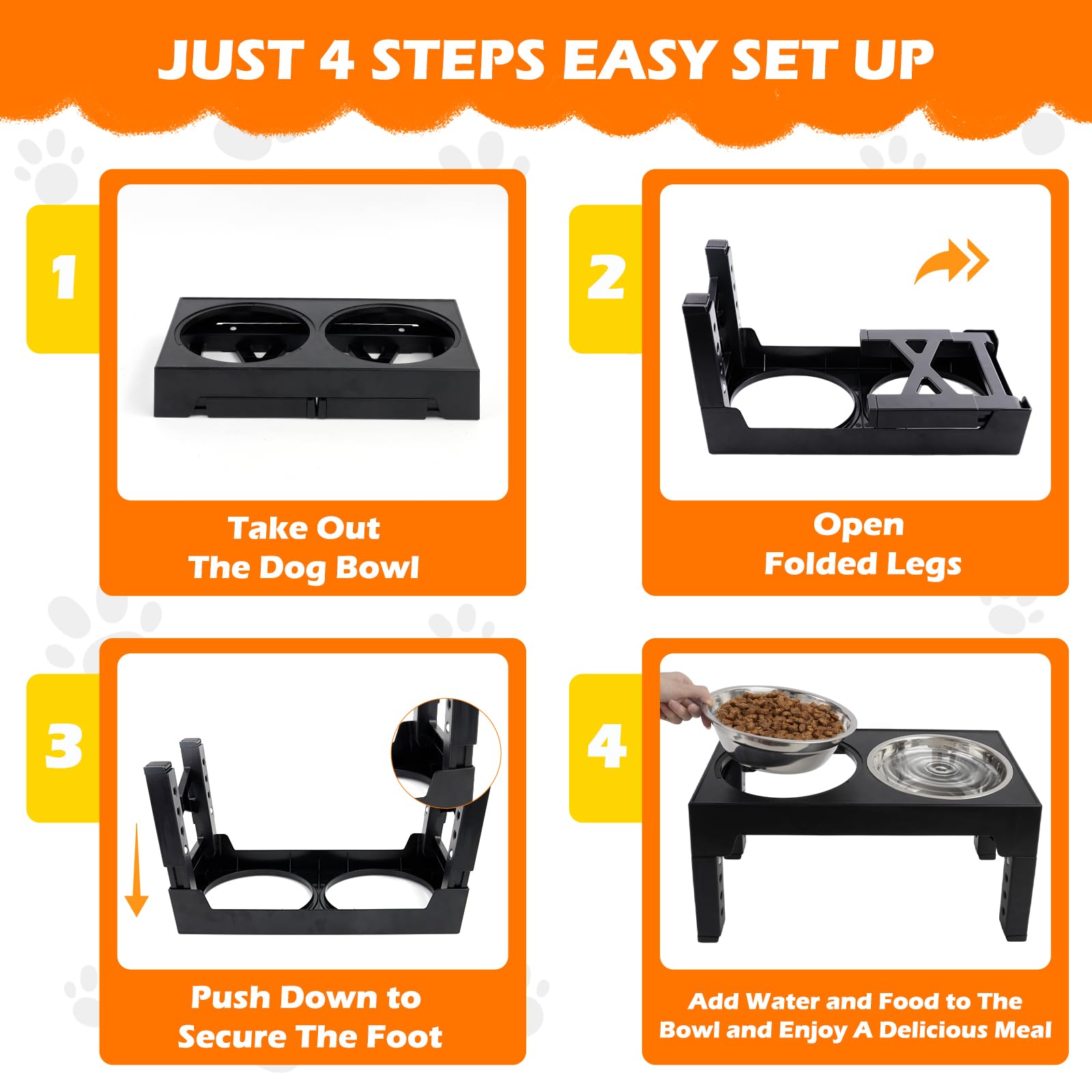 JUST 4 STEPS EASY SET UP

1

Take Out
The Dog Bowl

2

Open
Folded Legs

3

Push Down to
Secure The Foot

4

Add Water and Food to The
Bowl and Enjoy A Delicious Meal