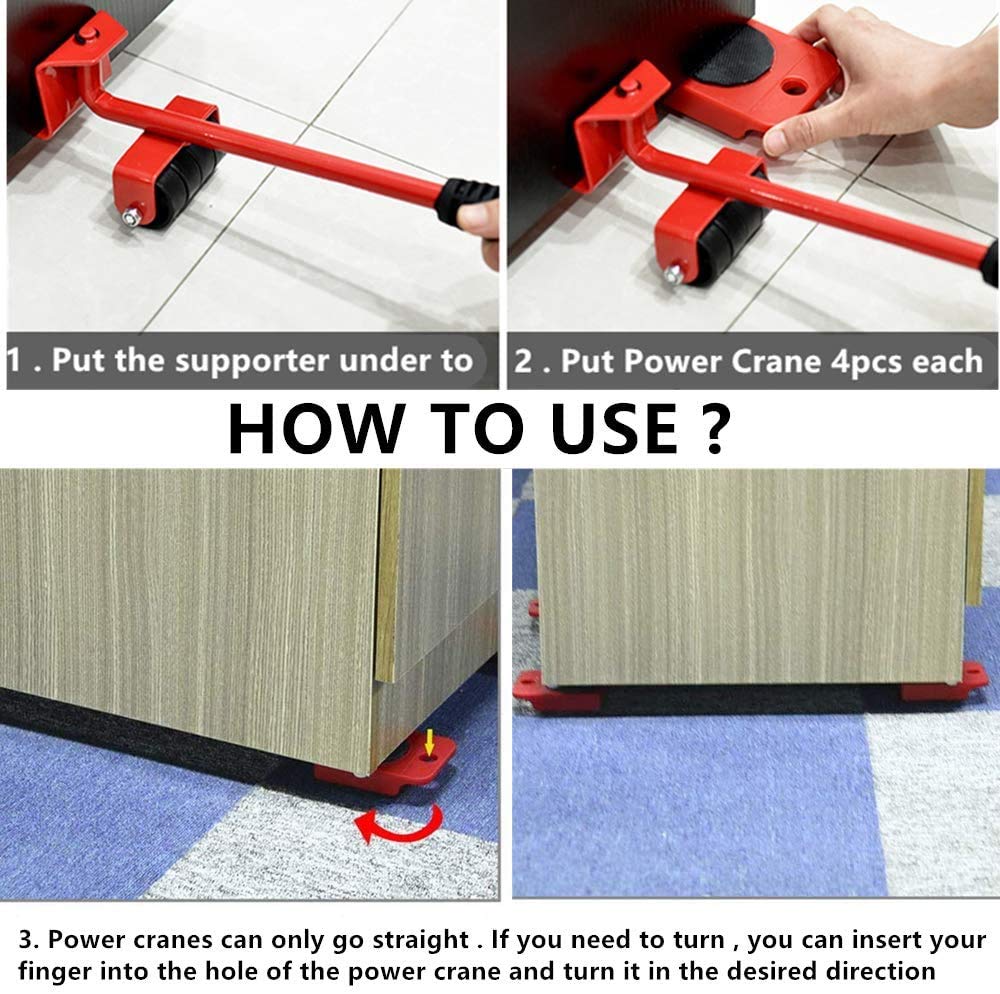 1 . Put the supporter under to

2 . Put Power Crane 4pcs each

HOW TO USE ?

3. Power cranes can only go straight . If you need to turn , you can insert your finger into the hole of the power crane and turn it in the desired direction