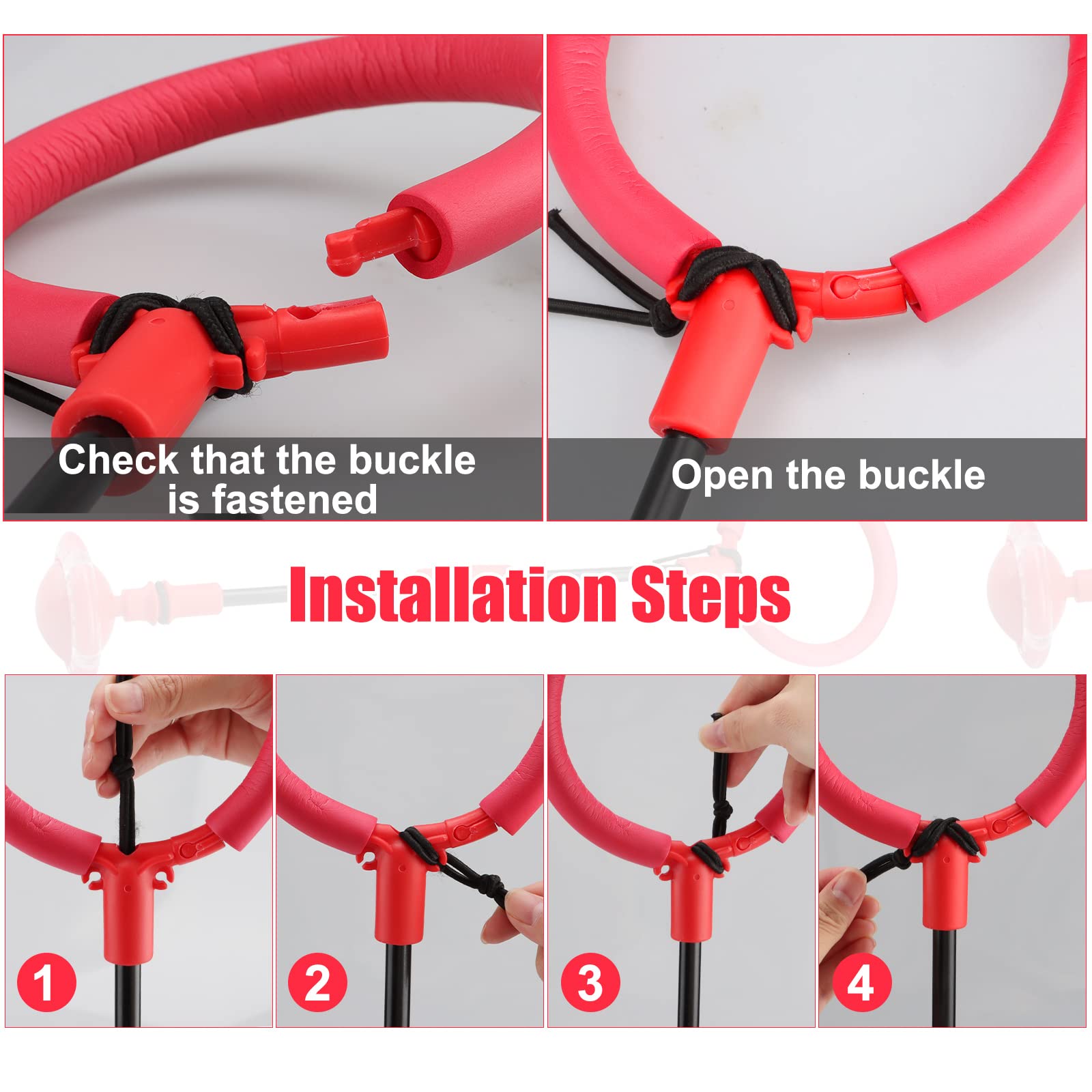 Check that the buckle is fastened

Open the buckle

Installation Steps

1

2

3

4