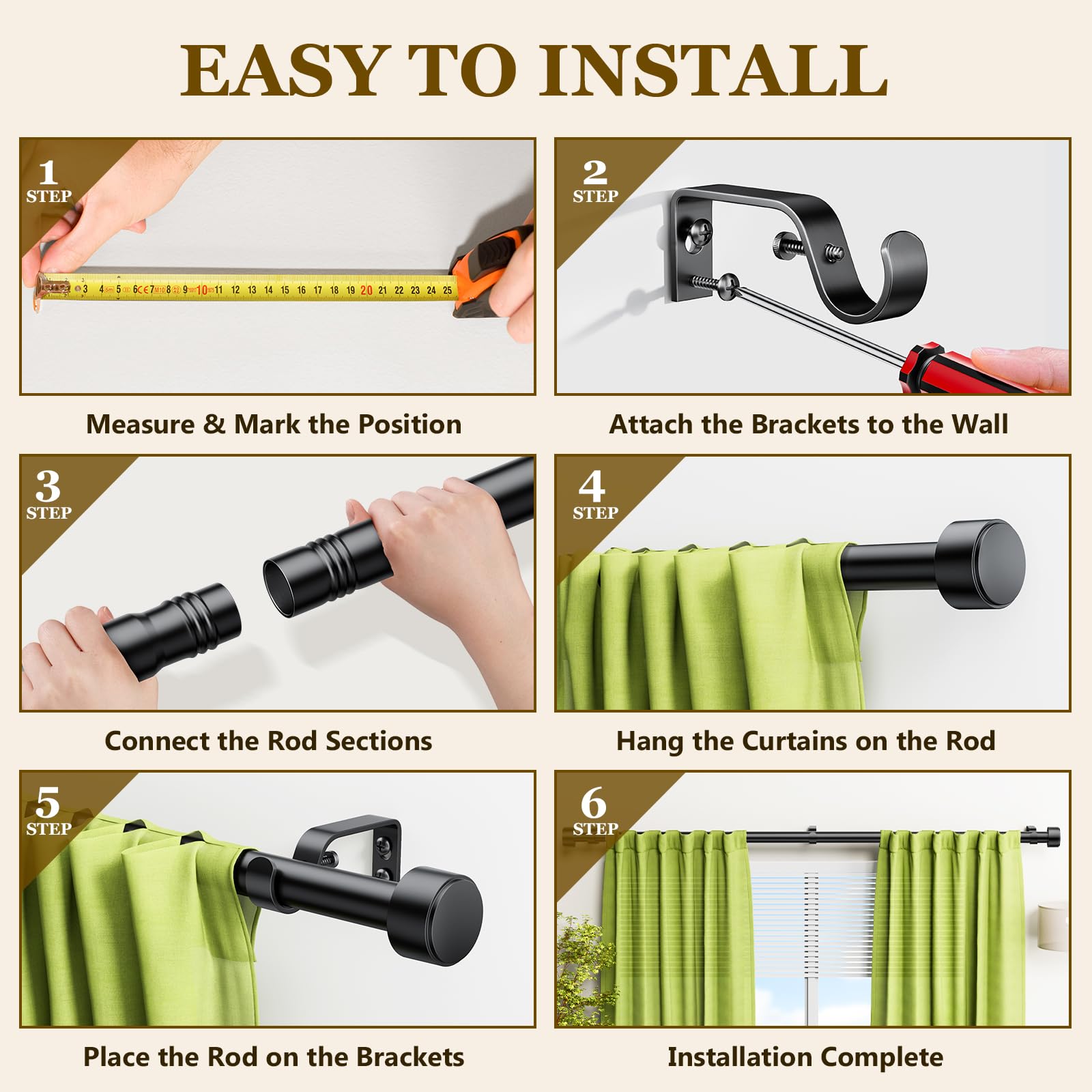 EASY TO INSTALL

1
STEP

3 4 5 6 7 8 9 10 11 12 13 14 15 16 17 18 19 20 21 22 23 24 25

Measure & Mark the Position

2
STEP

Attach the Brackets to the Wall

3
STEP

Connect the Rod Sections

4
STEP

Hang the Curtains on the Rod

5
STEP

Place the Rod on the Brackets

6
STEP

Installation Complete