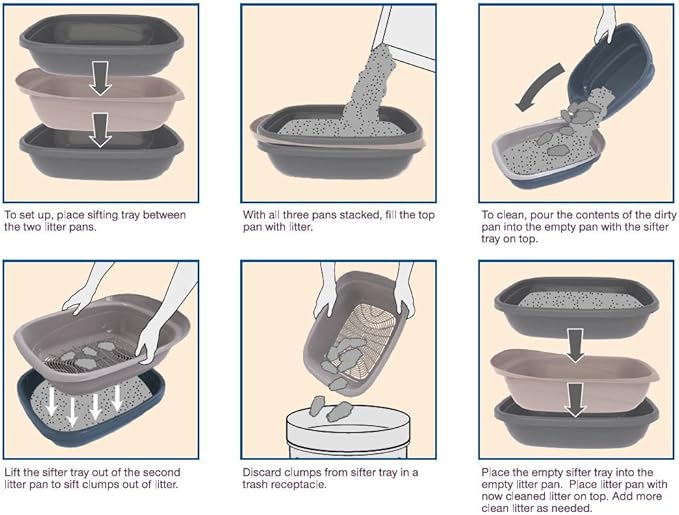 To set up, place sifting tray between the two litter pans.

With all three pans stacked, fill the top pan with litter.

To clean, pour the contents of the dirty pan into the empty pan with the sifter tray on top.

Lift the sifter tray out of the second litter pan to sift clumps out of litter.

Discard clumps from sifter tray in a trash receptacle.

Place the empty sifter tray into the empty litter pan. Place litter pan with now cleaned litter on top. Add more clean litter as needed.