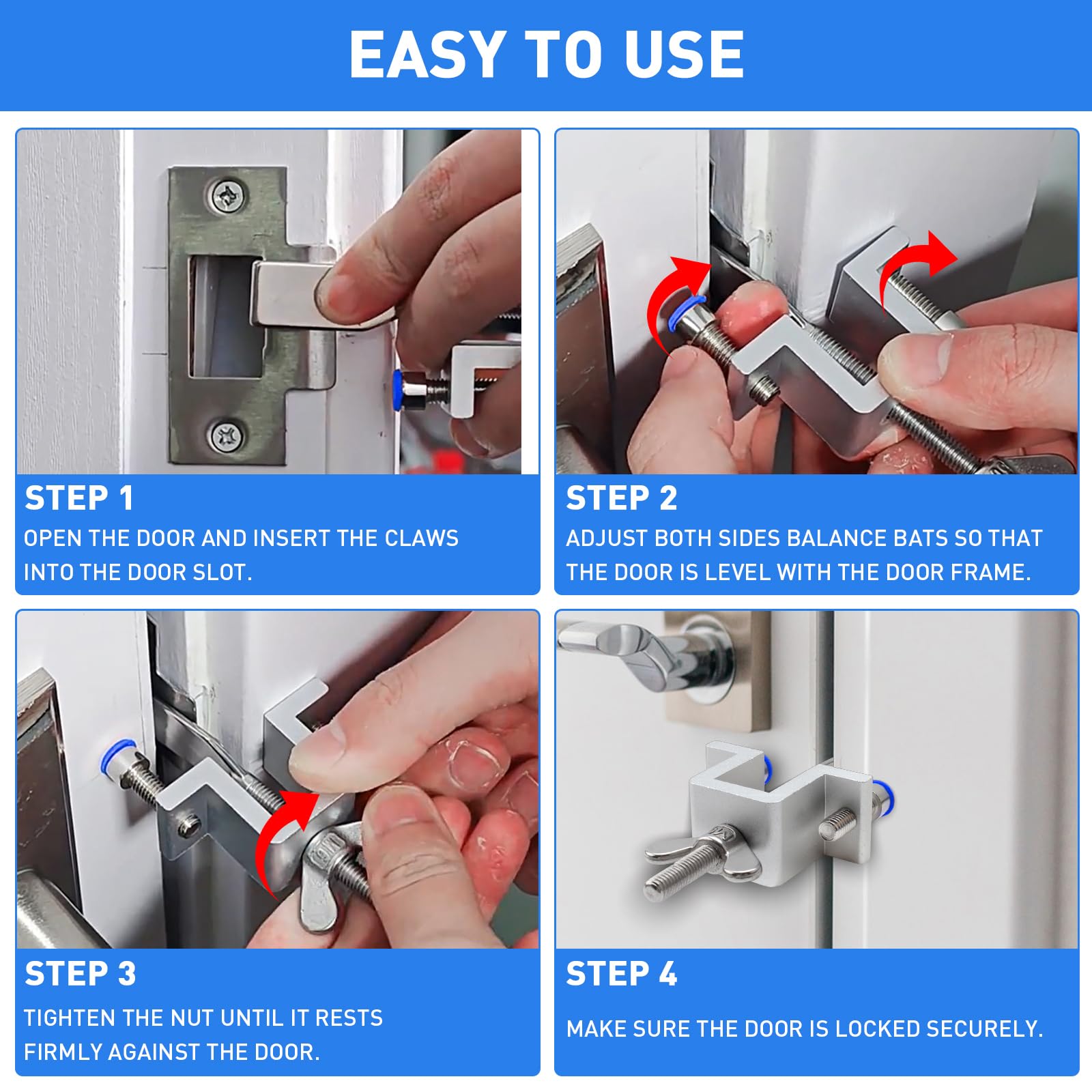 EASY TO USE

STEP 1
OPEN THE DOOR AND INSERT THE CLAWS INTO THE DOOR SLOT.

STEP 2
ADJUST BOTH SIDES BALANCE BATS SO THAT THE DOOR IS LEVEL WITH THE DOOR FRAME.

STEP 3
TIGHTEN THE NUT UNTIL IT RESTS FIRMLY AGAINST THE DOOR.

STEP 4
MAKE SURE THE DOOR IS LOCKED SECURELY.