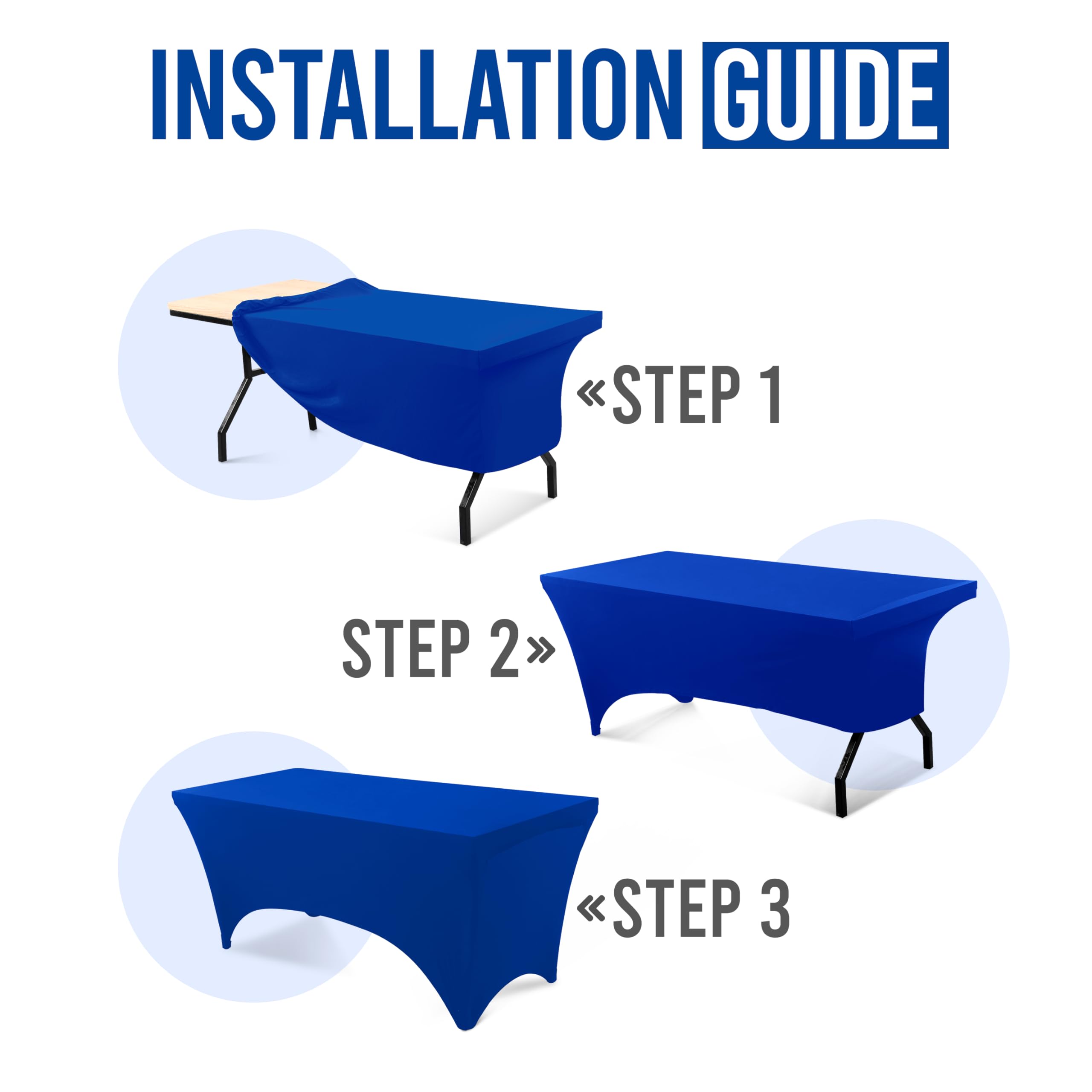 INSTALLATION GUIDE

«STEP 1

STEP 2»

«STEP 3