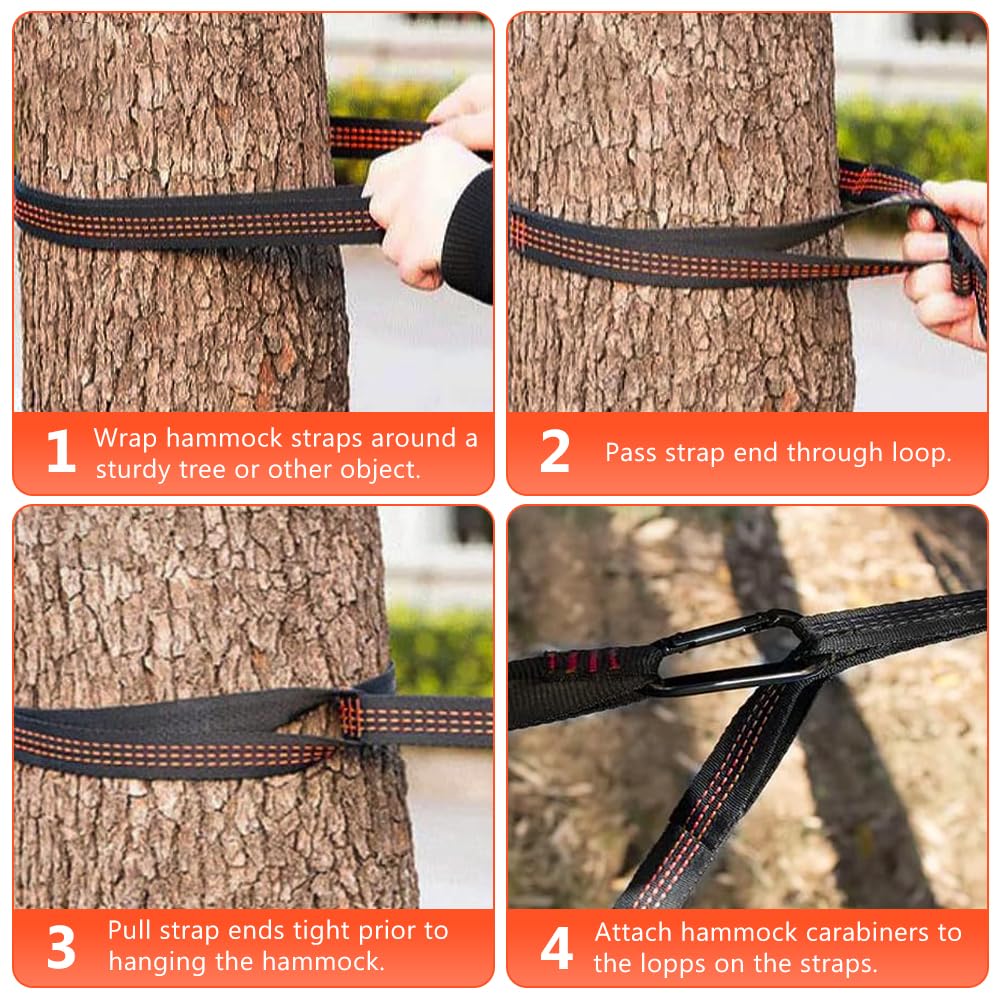 1 Wrap hammock straps around a sturdy tree or other object.

2 Pass strap end through loop.

3 Pull strap ends tight prior to hanging the hammock.

4 Attach hammock carabiners to the lopps on the straps.