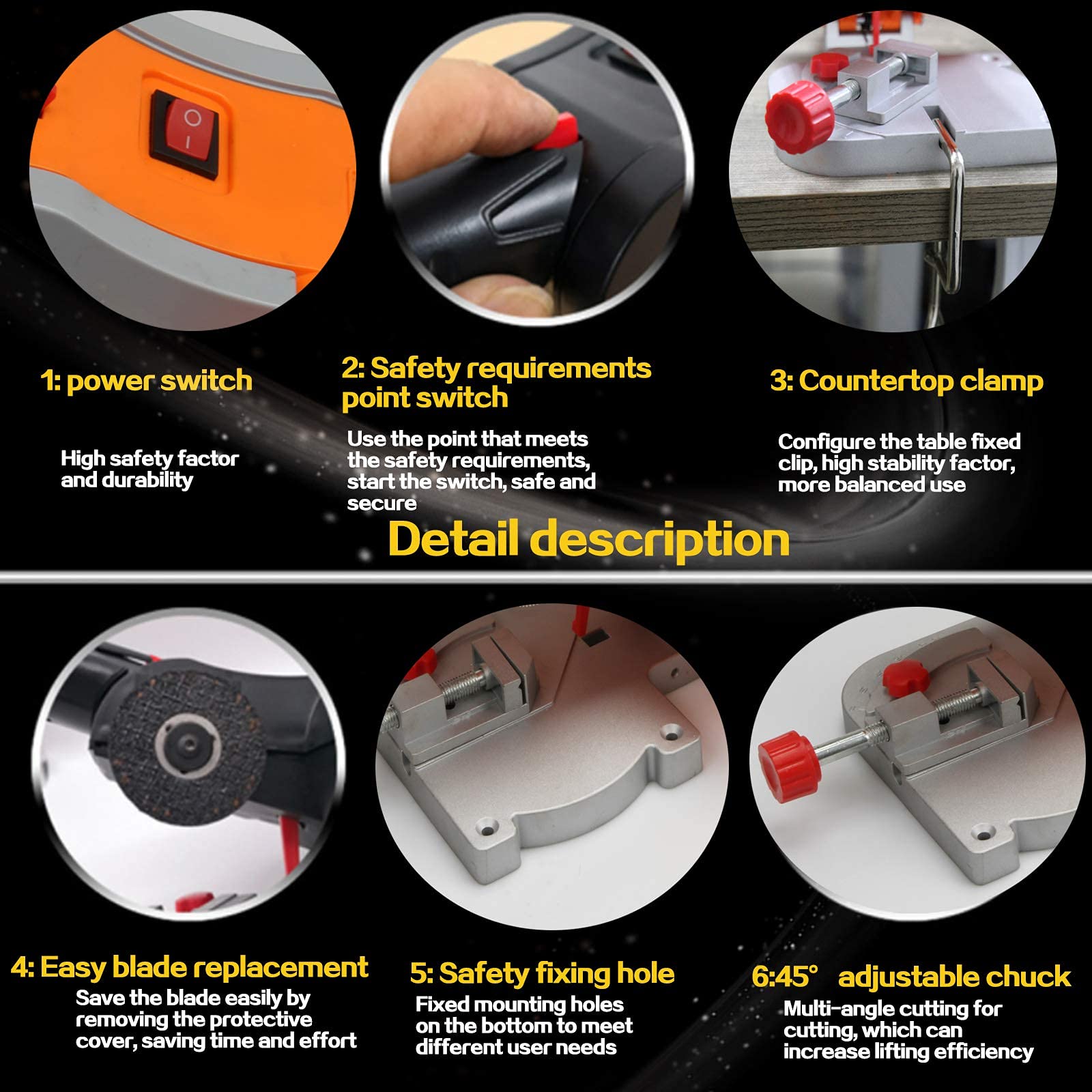 1: power switch

High safety factor and durability

2: Safety requirements point switch

Use the point that meets the safety requirements, start the switch, safe and secure

3: Countertop clamp

Configure the table fixed clip, high stability factor, more balanced use

Detail description

4: Easy blade replacement

Save the blade easily by removing the protective cover, saving time and effort

5: Safety fixing hole

Fixed mounting holes on the bottom to meet different user needs

6:45° adjustable chuck

Multi-angle cutting for cutting, which can increase lifting efficiency