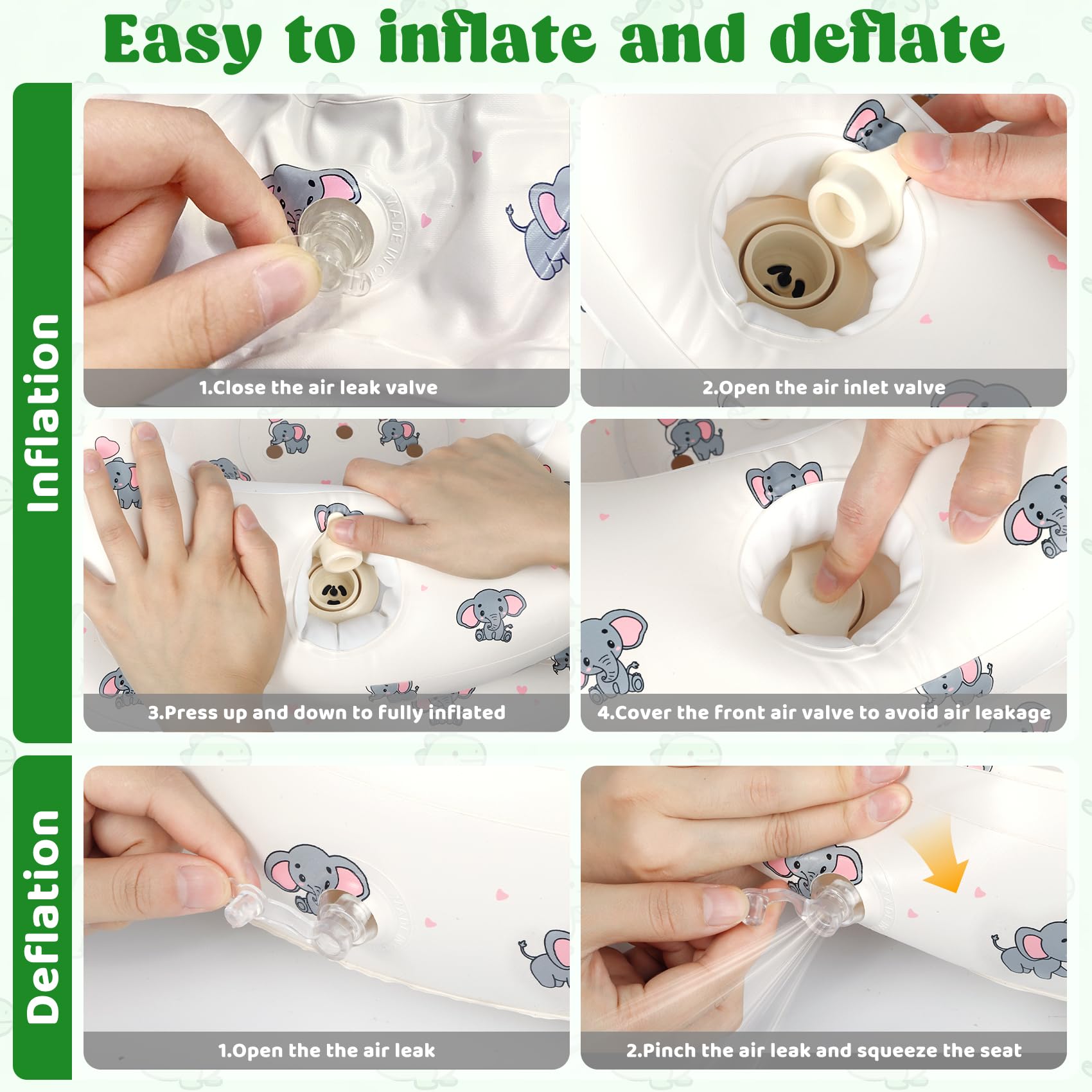 Easy to inflate and deflate

Inflation

1.Close the air leak valve

2.Open the air inlet valve

3.Press up and down to fully inflated

4.Cover the front air valve to avoid air leakage

Deflation

1.Open the the air leak

2.Pinch the air leak and squeeze the seat