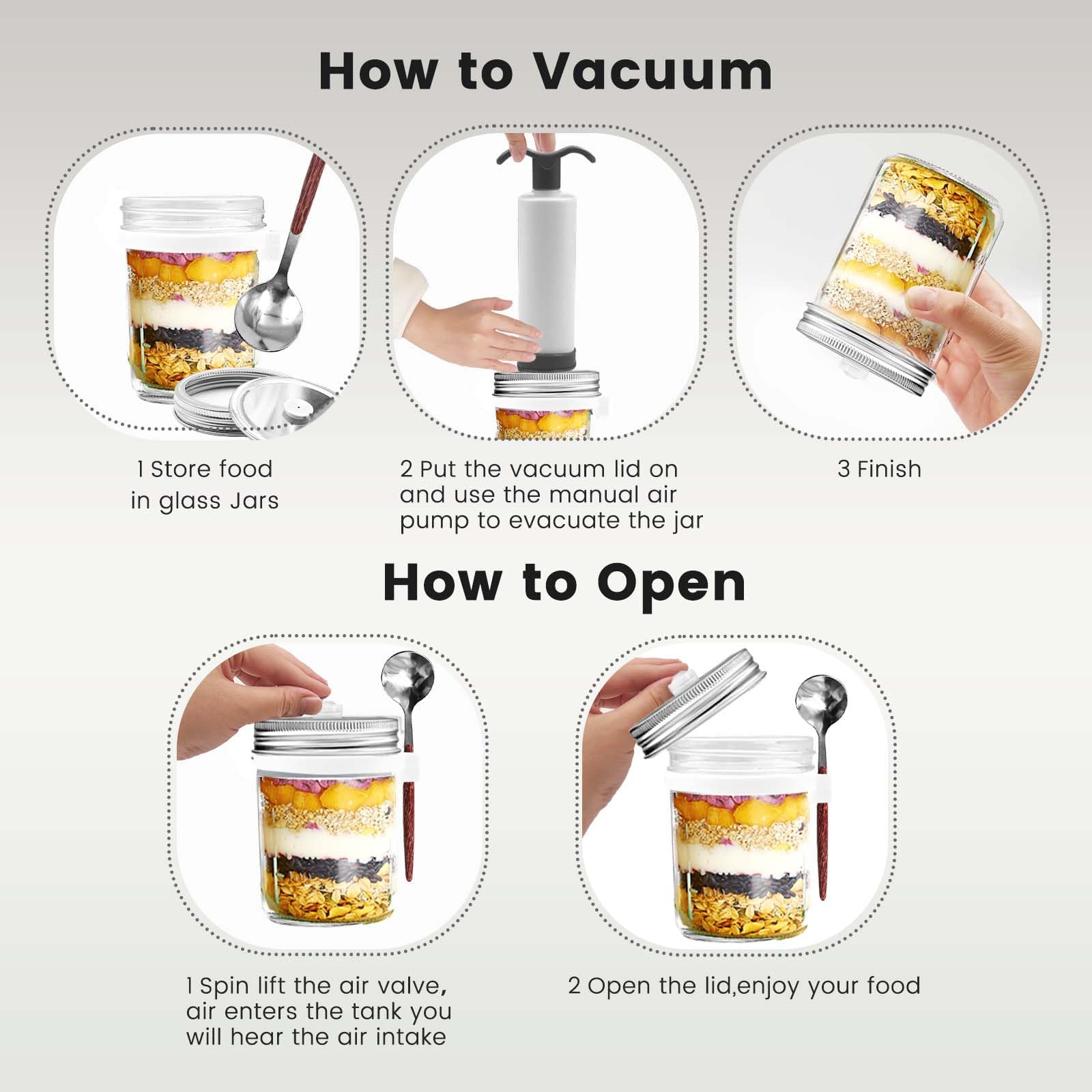 How to Vacuum

1 Store food in glass Jars

2 Put the vacuum lid on and use the manual air pump to evacuate the jar

3 Finish

How to Open

1 Spin lift the air valve, air enters the tank you will hear the air intake

2 Open the lid,enjoy your food