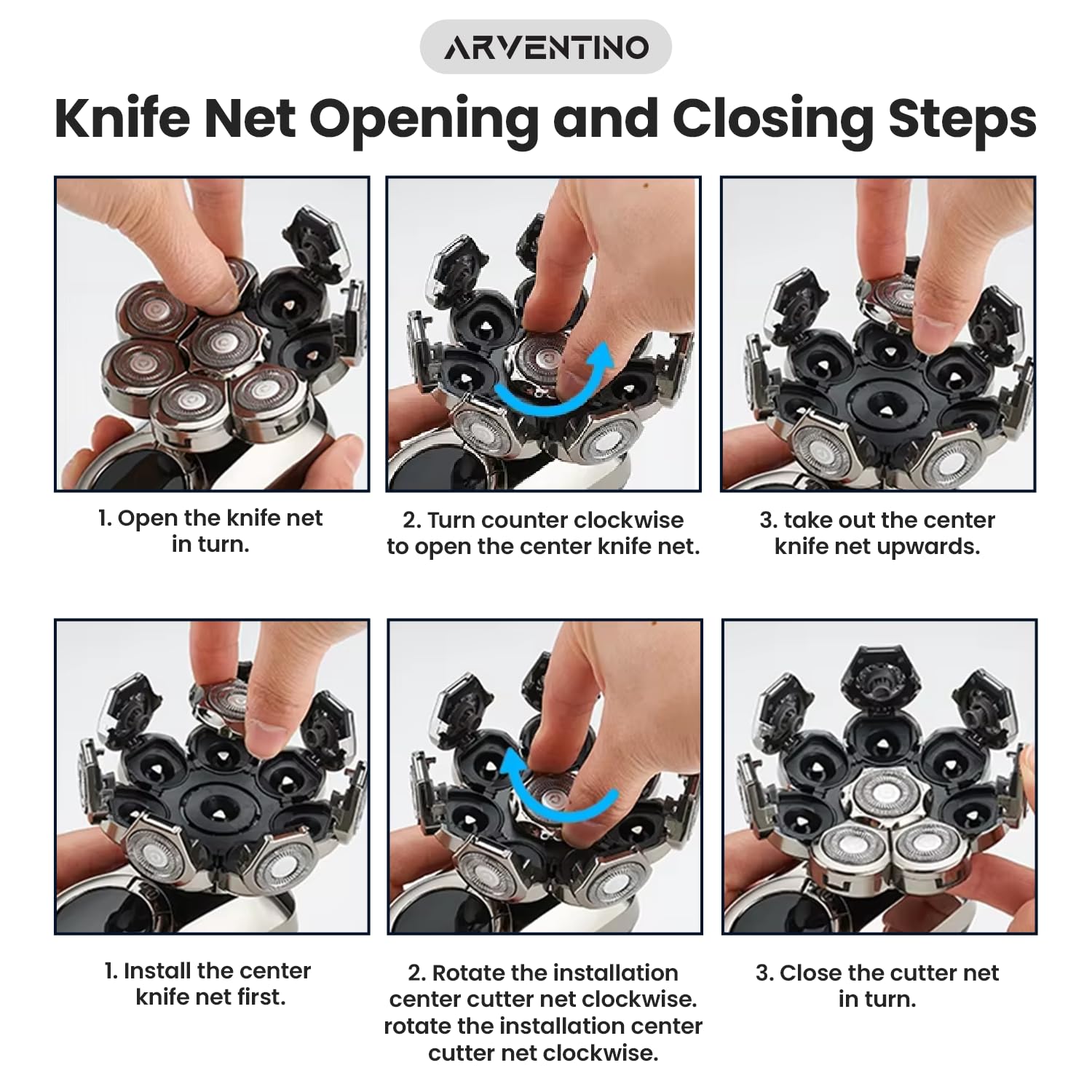 ARVENTINO

Knife Net Opening and Closing Steps

1. Open the knife net in turn.

2. Turn counter clockwise to open the center knife net.

3. take out the center knife net upwards.

1. Install the center knife net first.

2. Rotate the installation center cutter net clockwise. rotate the installation center cutter net clockwise.

3. Close the cutter net in turn.