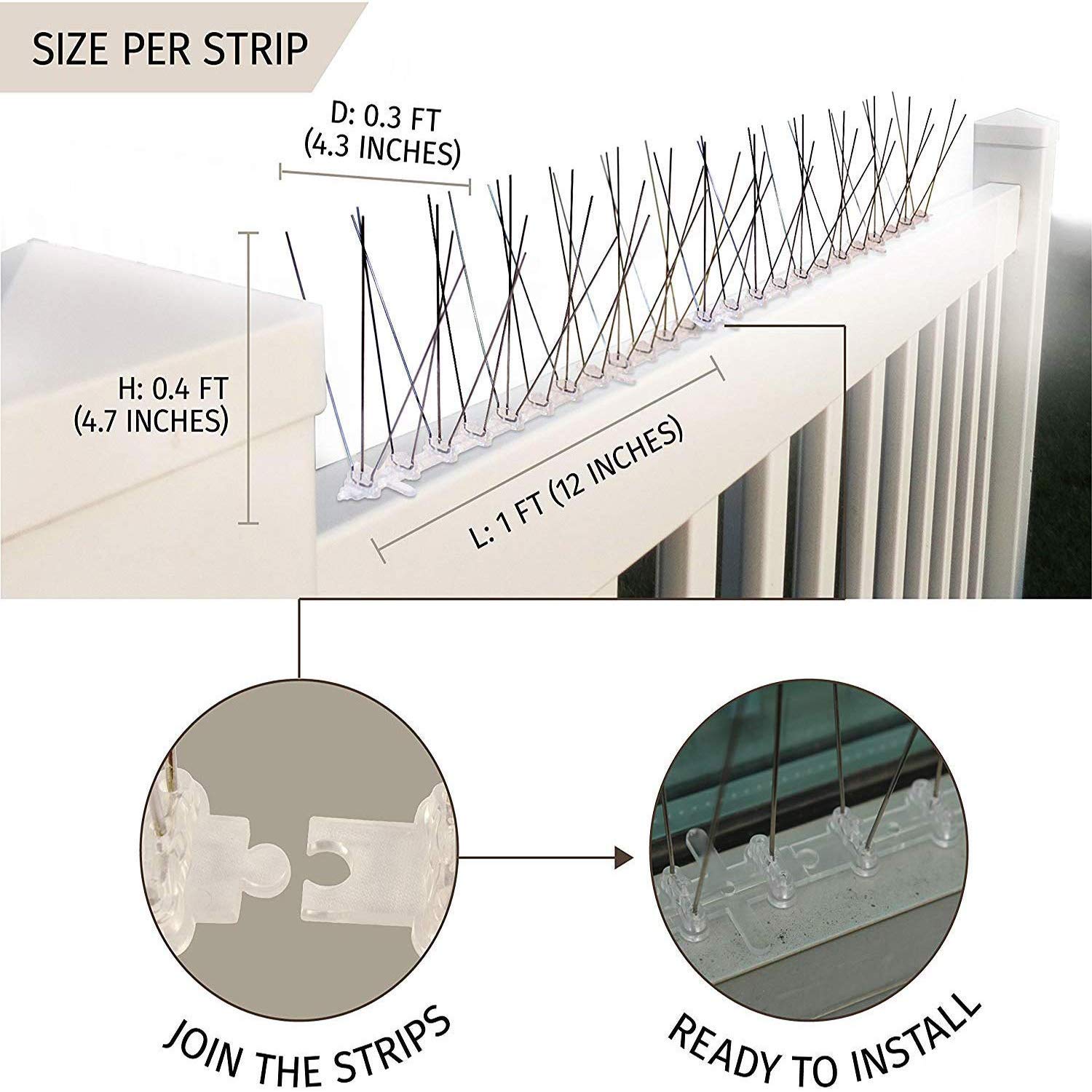 SIZE PER STRIP

D: 0.3 FT
(4.3 INCHES)

H: 0.4 FT
(4.7 INCHES)

L: 1 FT (12 INCHES)

JOIN THE STRIPS

READY TO INSTALL