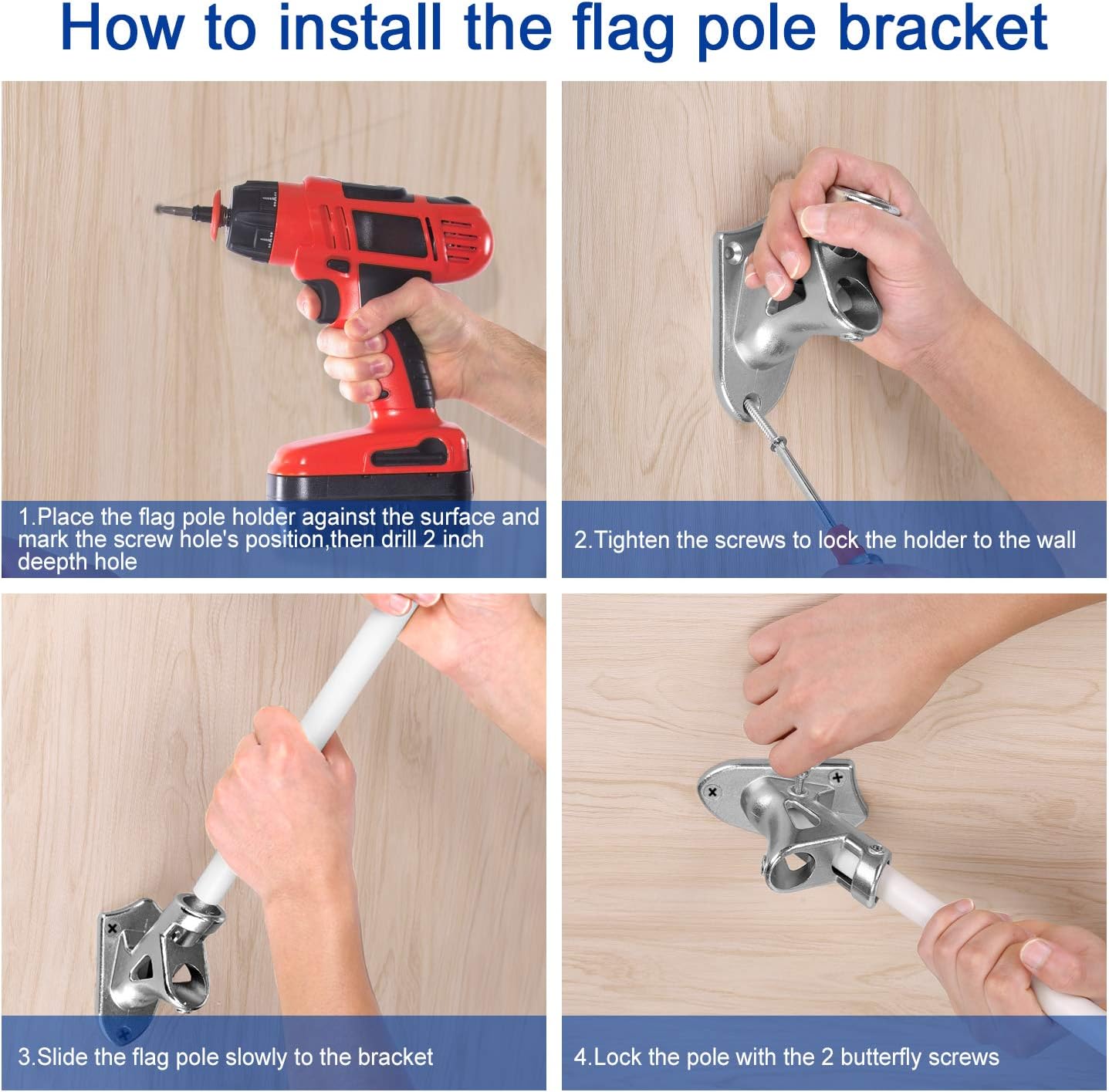 How to install the flag pole bracket

1.Place the flag pole holder against the surface and mark the screw hole's position,then drill 2 inch deepth hole

2.Tighten the screws to lock the holder to the wall

3.Slide the flag pole slowly to the bracket

4.Lock the pole with the 2 butterfly screws