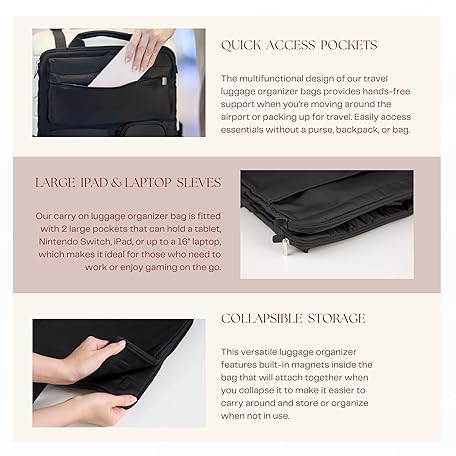 QUICK ACCESS POCKETS

The multifunctional design of our travel luggage organizer bags provides hands-free support when you're moving around the airport or packing up for travel. Easily access essentials without a purse, backpack, or bag.

LARGE IPAD & LAPTOP SLEVES

Our carry on luggage organizer bag is fitted with 2 large pockets that can hold a tablet, Nintendo Switch, iPad, or up to a 16" laptop, which makes it ideal for those who need to work or enjoy gaming on the go.

COLLAPSIBLE STORAGE

This versatile luggage organizer features built-in magnets inside the bag that will attach together when you collapse it to make it easier to carry around and store or organize when not in use.