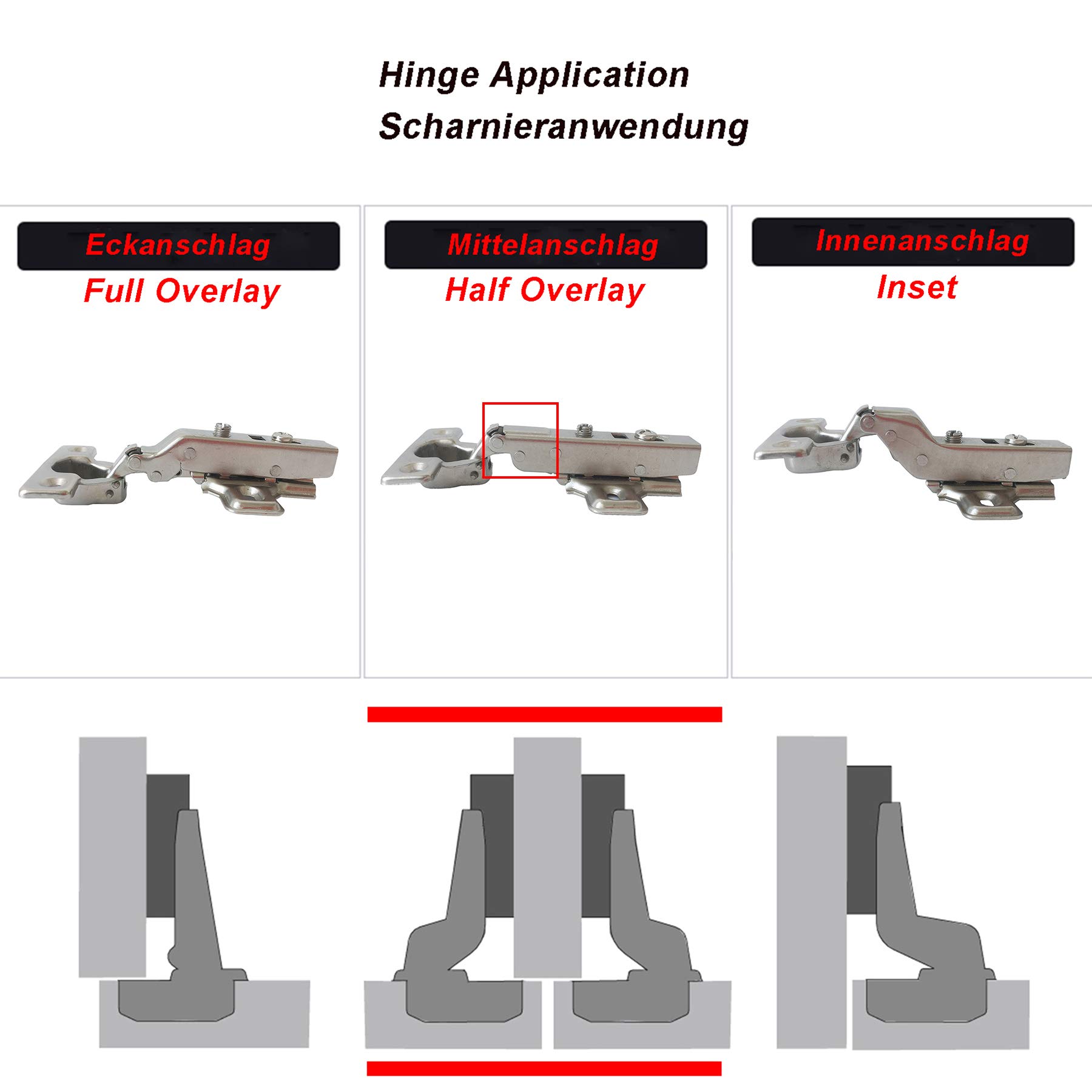 Hinge Application
Scharnieranwendung

Eckanschlag
Full Overlay

Mittelanschlag
Half Overlay

Innenanschlag
Inset