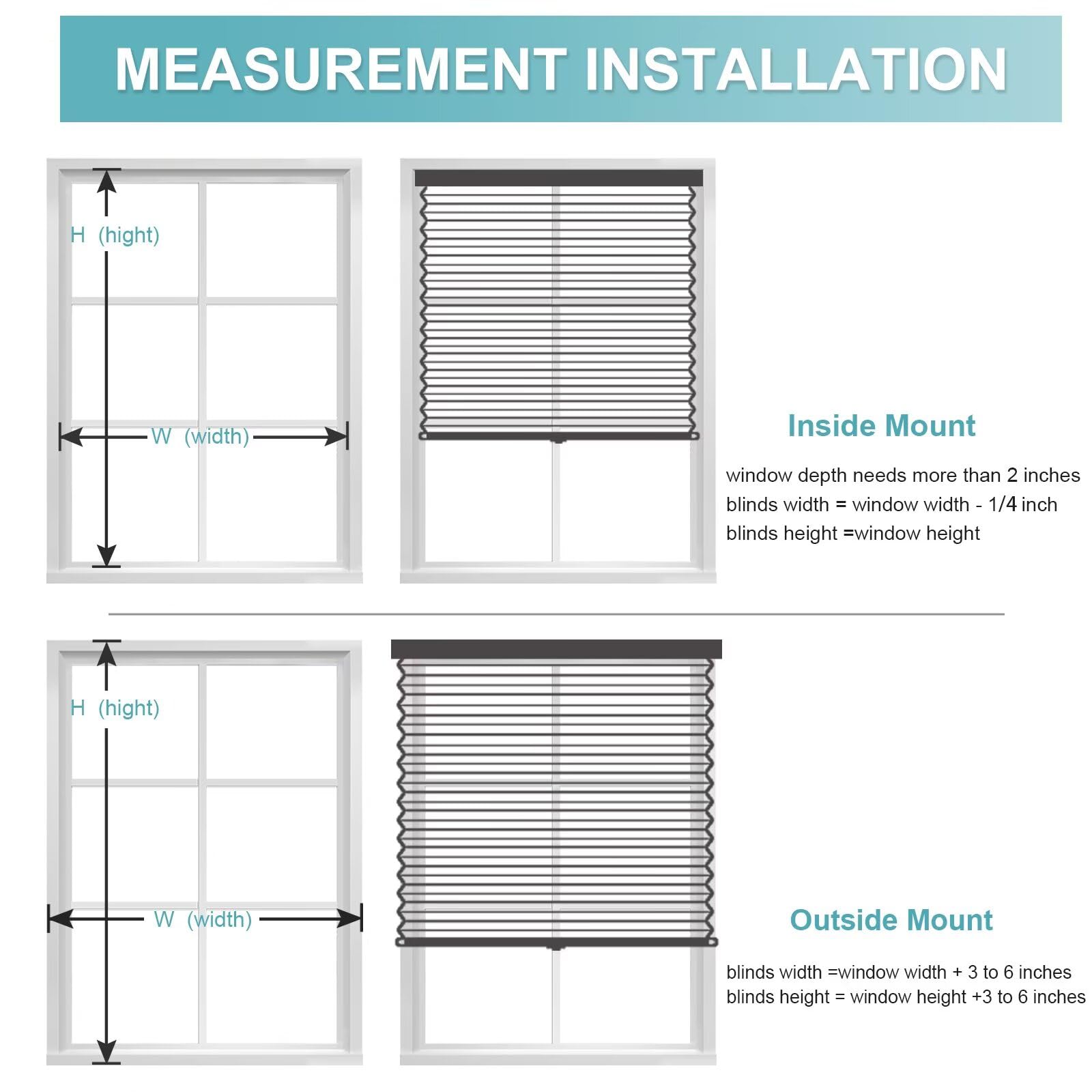 MEASUREMENT INSTALLATION

H (hight)

W (width)

Inside Mount

window depth needs more than 2 inches
blinds width = window width - 1/4 inch
blinds height =window height

H (hight)

W (width)

Outside Mount

blinds width =window width + 3 to 6 inches
blinds height = window height +3 to 6 inches