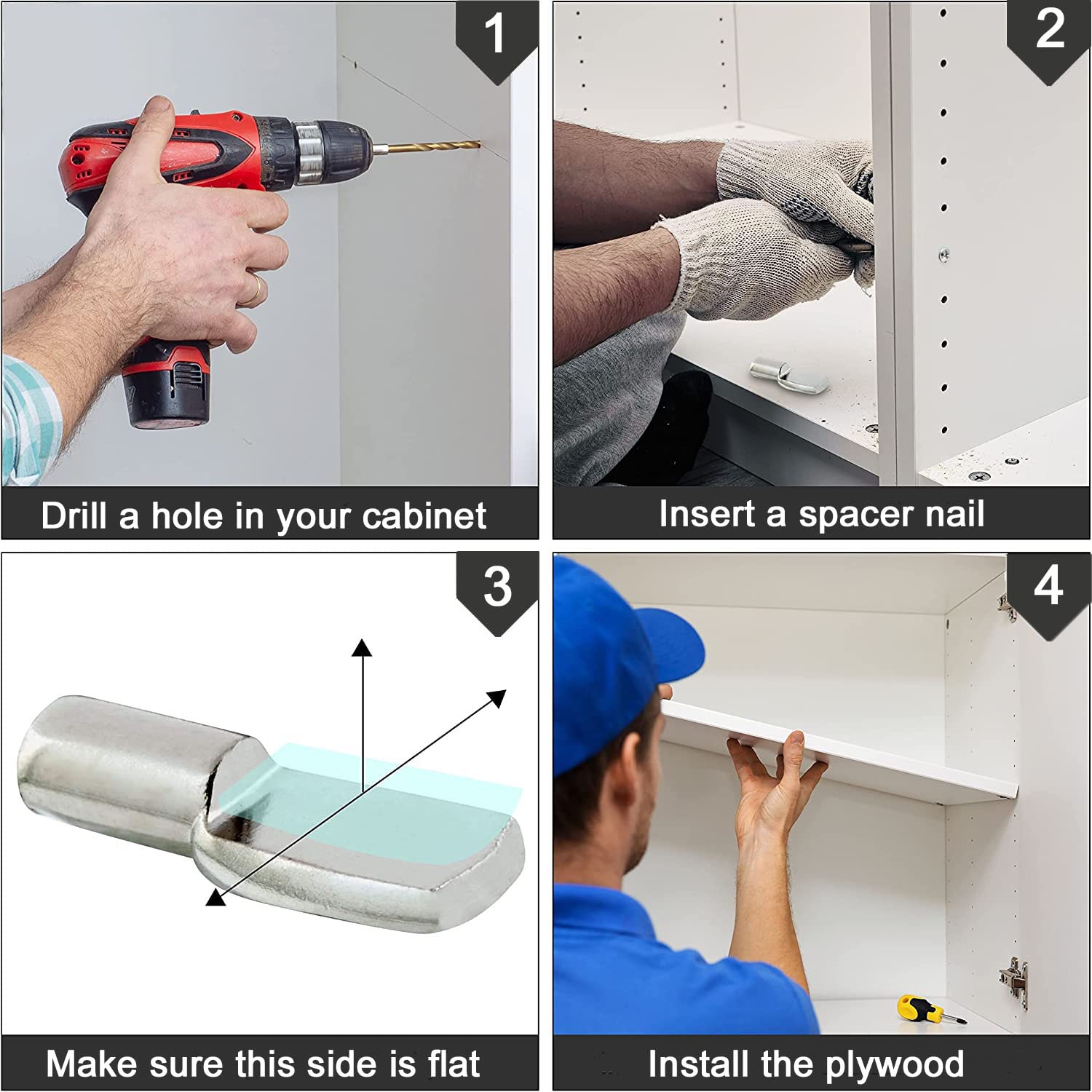 1

Drill a hole in your cabinet

2

Insert a spacer nail

3

Make sure this side is flat

4

Install the plywood