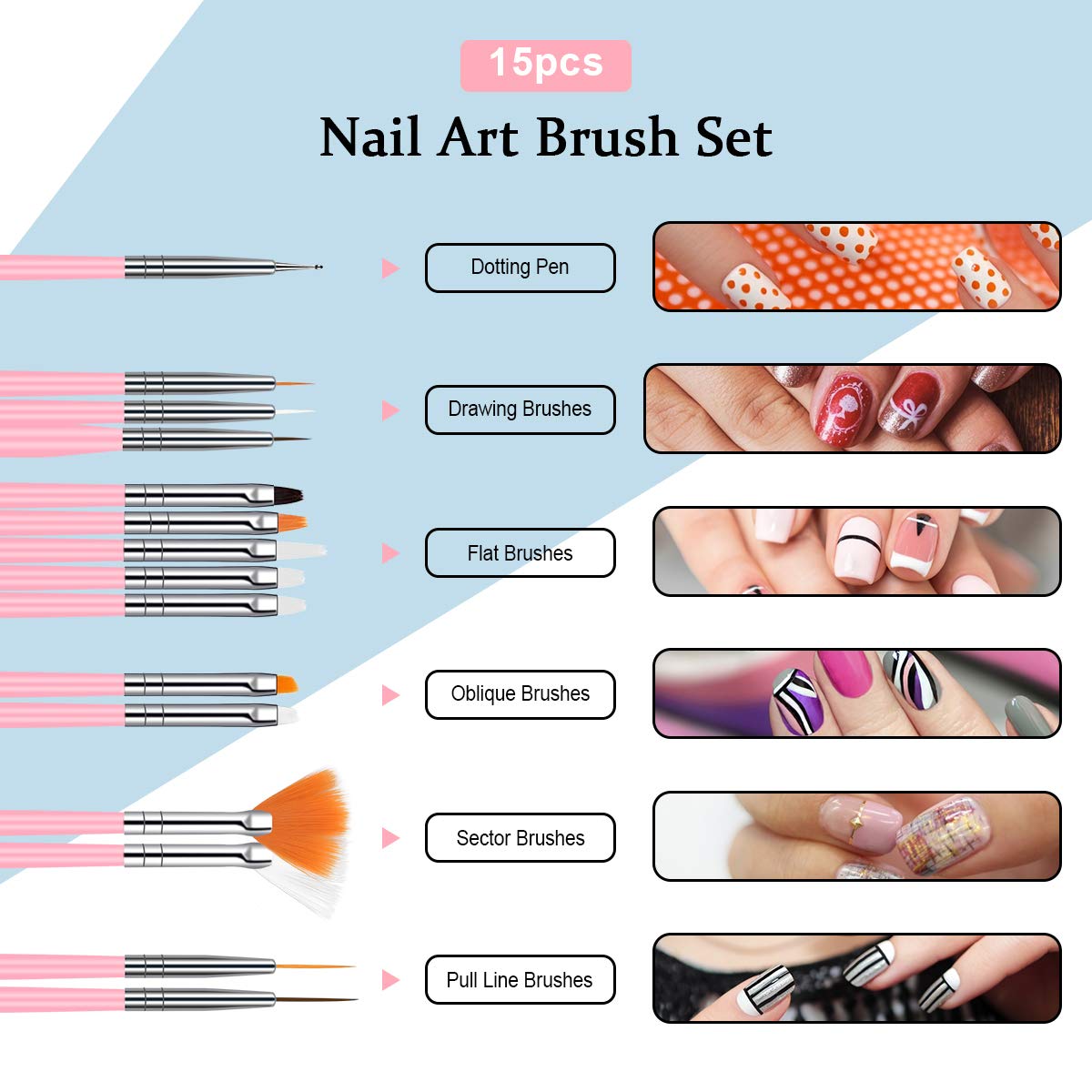 15pcs

Nail Art Brush Set

Dotting Pen

Drawing Brushes

Flat Brushes

Oblique Brushes

Sector Brushes

Pull Line Brushes