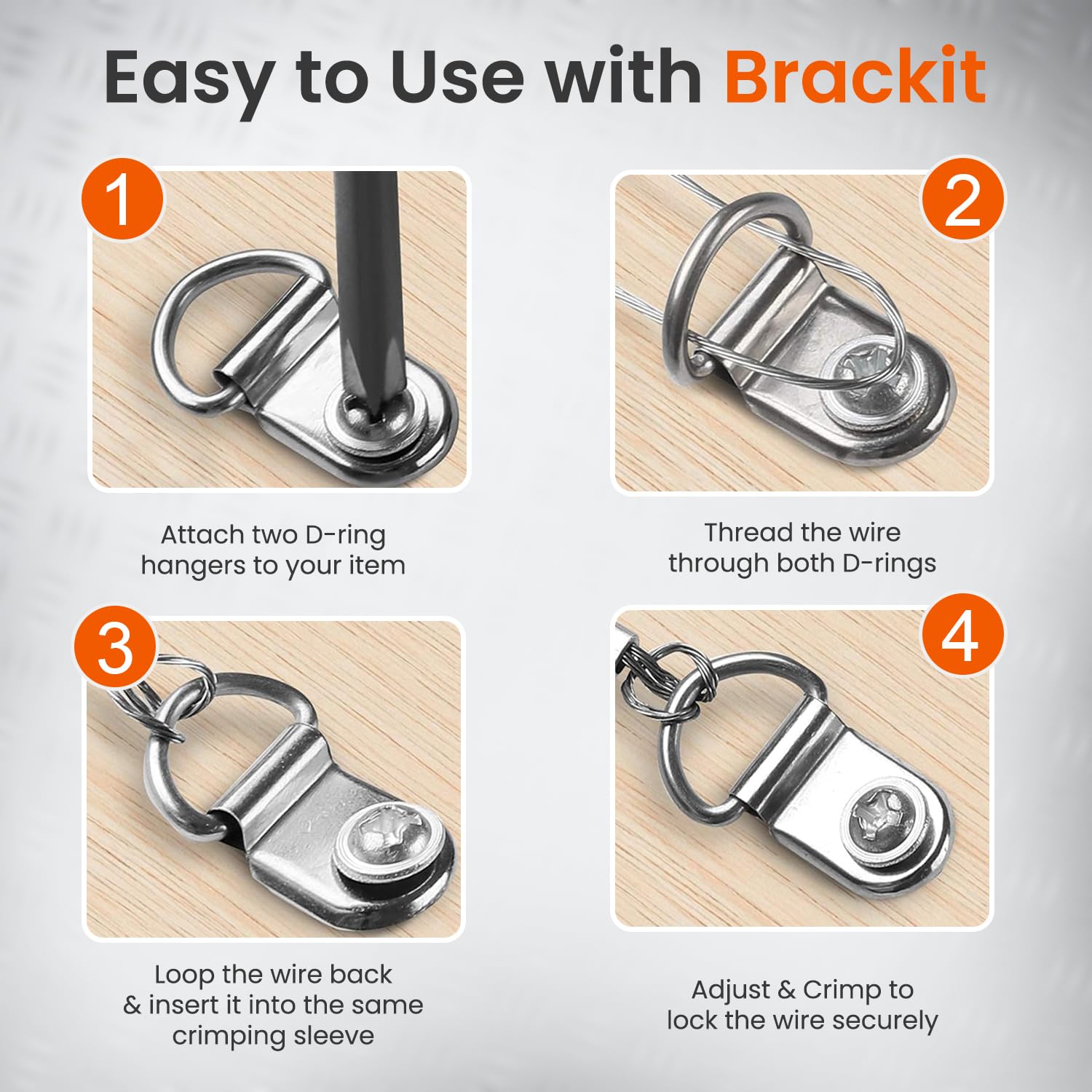 Easy to Use with Brackit

1

Attach two D-ring hangers to your item

2

Thread the wire through both D-rings

3

Loop the wire back & insert it into the same crimping sleeve

4

Adjust & Crimp to lock the wire securely