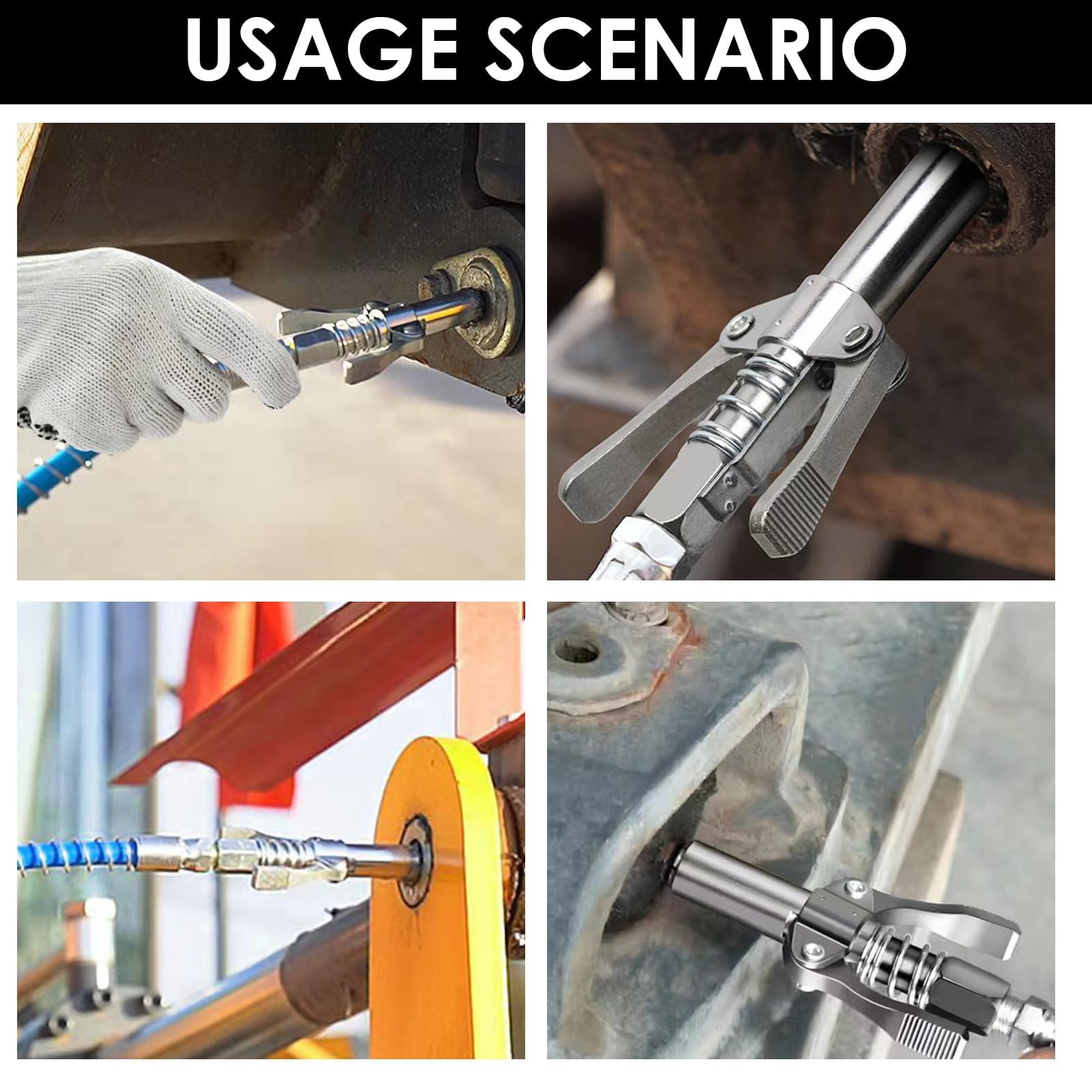 USAGE SCENARIO