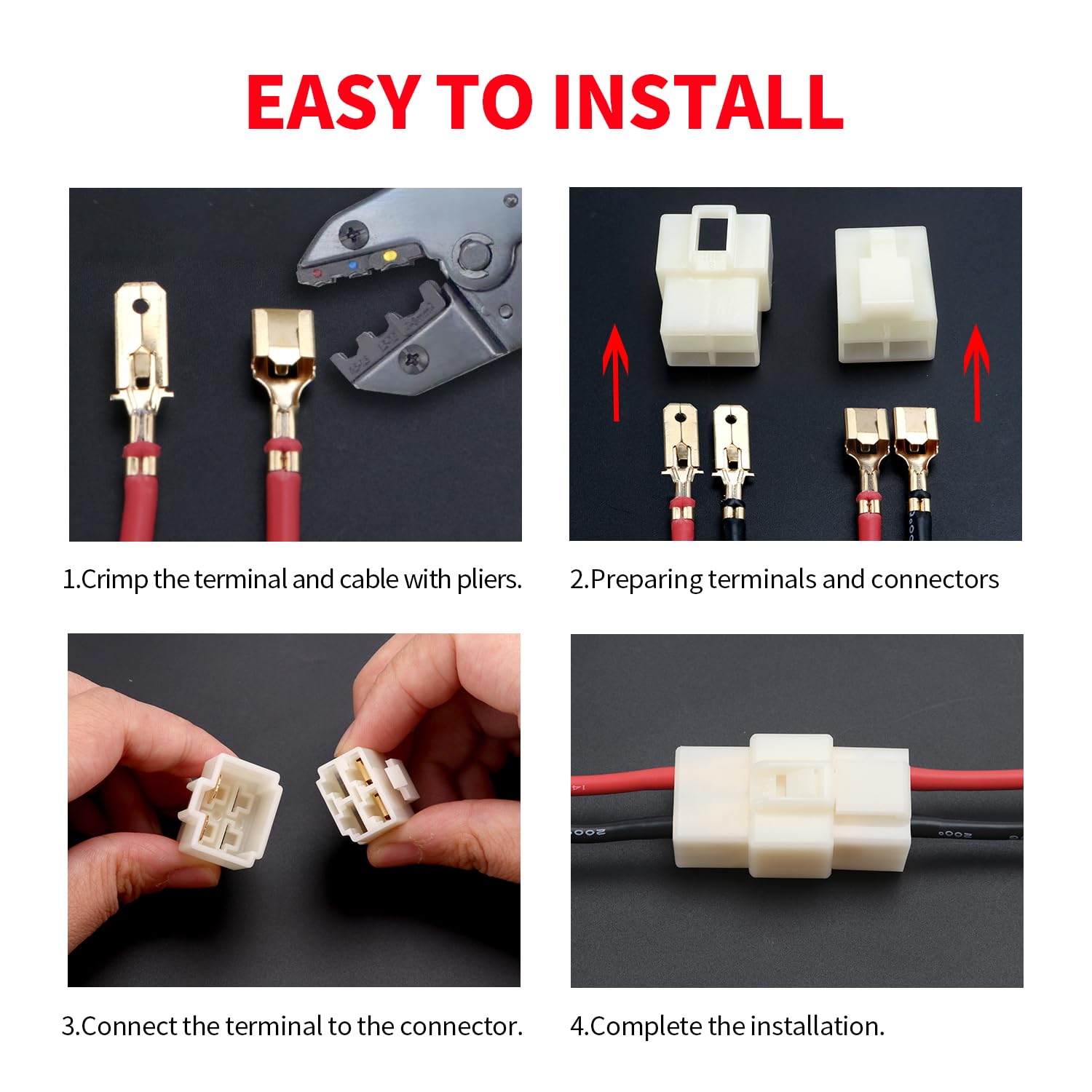 EASY TO INSTALL

1.Crimp the terminal and cable with pliers.

2.Preparing terminals and connectors

3.Connect the terminal to the connector.

4.Complete the installation.