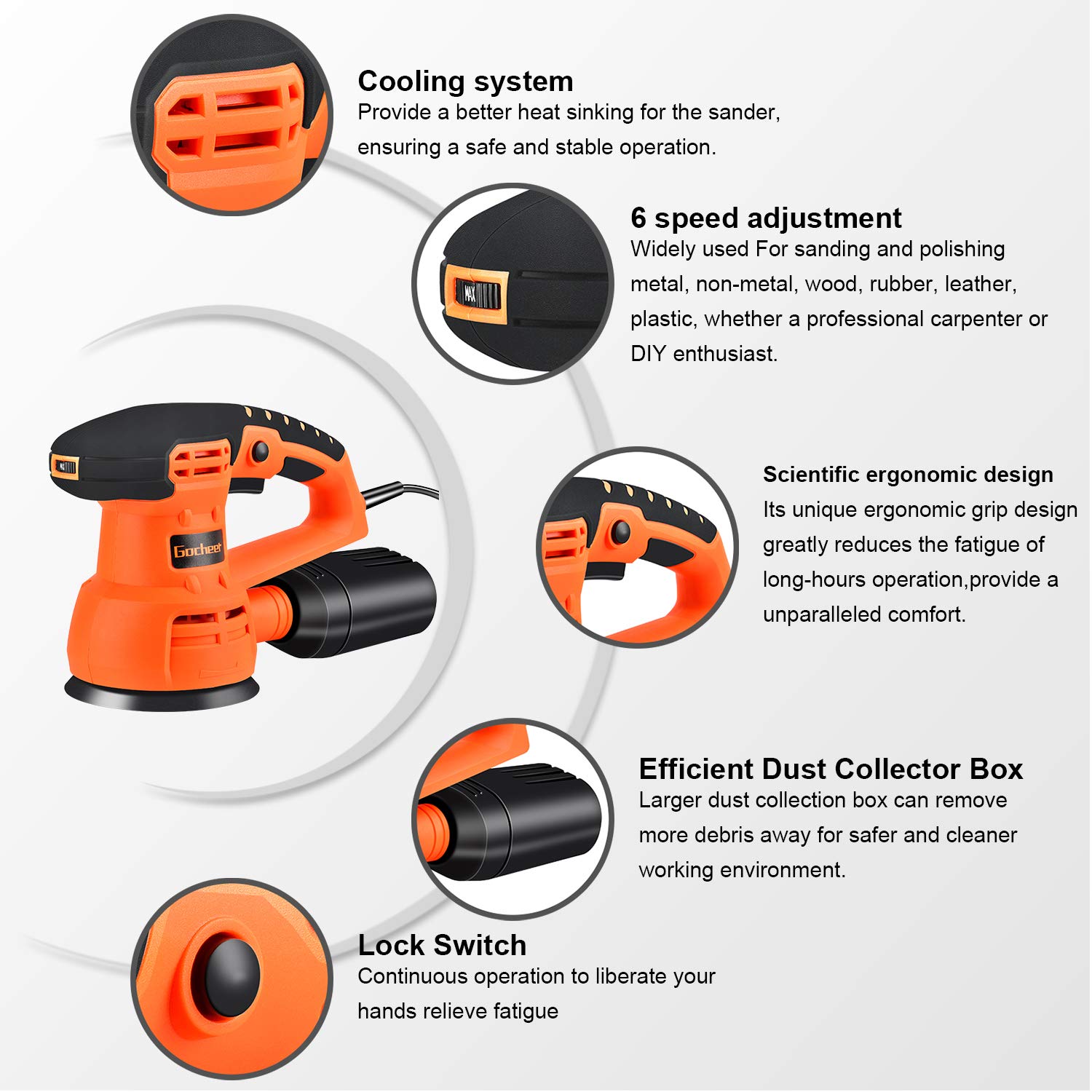 Cooling system
Provide a better heat sinking for the sander, ensuring a safe and stable operation.

MAX

6 speed adjustment
Widely used For sanding and polishing metal, non-metal, wood, rubber, leather, plastic, whether a professional carpenter or DIY enthusiast.

Gocheer

Scientific ergonomic design
Its unique ergonomic grip design greatly reduces the fatigue of long-hours operation,provide a unparalleled comfort.

Efficient Dust Collector Box
Larger dust collection box can remove more debris away for safer and cleaner working environment.

Lock Switch
Continuous operation to liberate your hands relieve fatigue