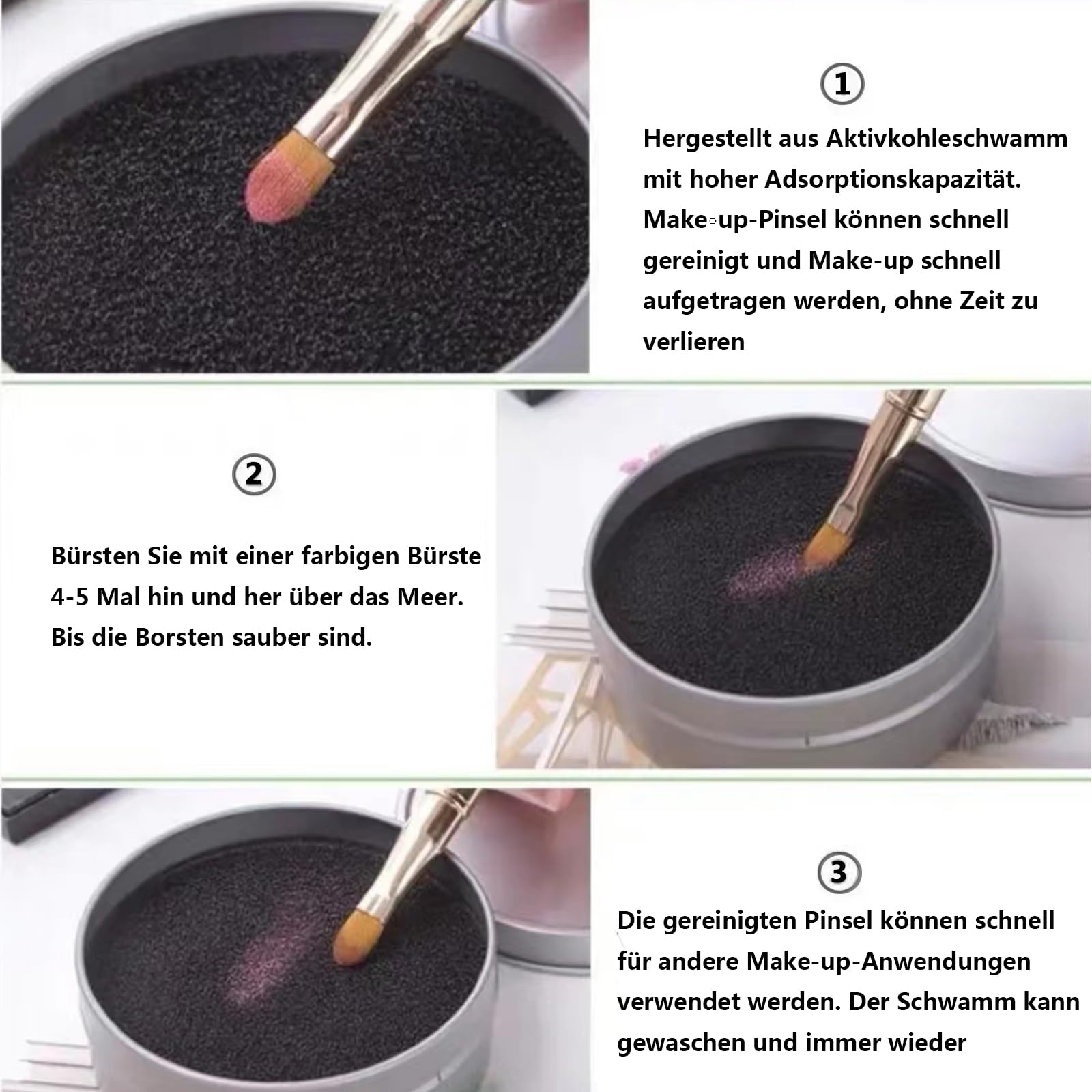 ①

Hergestellt aus Aktivkohleschwamm mit hoher Adsorptionskapazität. Make-up-Pinsel können schnell gereinigt und Make-up schnell aufgetragen werden, ohne Zeit zu verlieren

②

Bürsten Sie mit einer farbigen Bürste 4-5 Mal hin und her über das Meer. Bis die Borsten sauber sind.

③

Die gereinigten Pinsel können schnell für andere Make-up-Anwendungen verwendet werden. Der Schwamm kann gewaschen und immer wieder