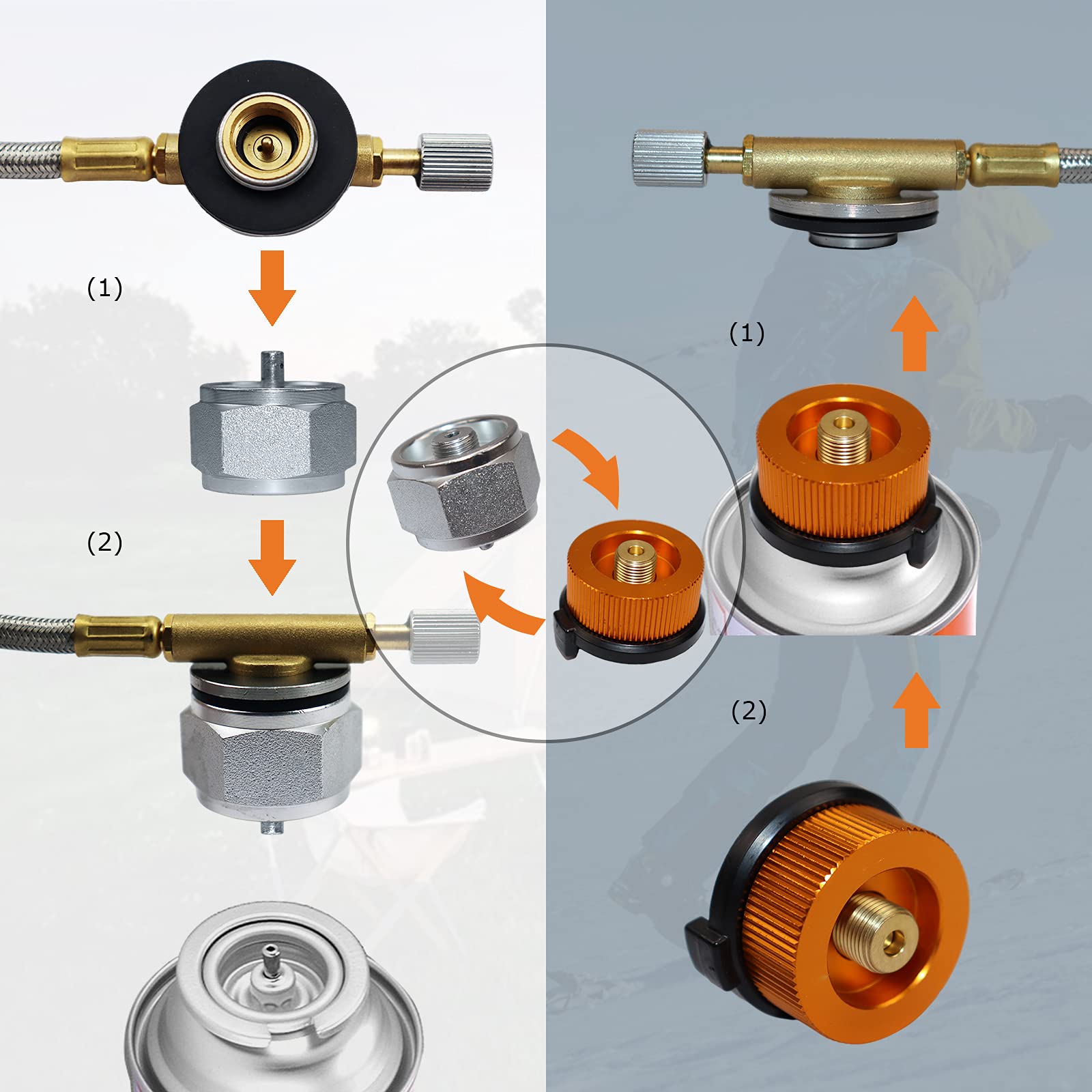 (1)

(2)

(1)

(2)