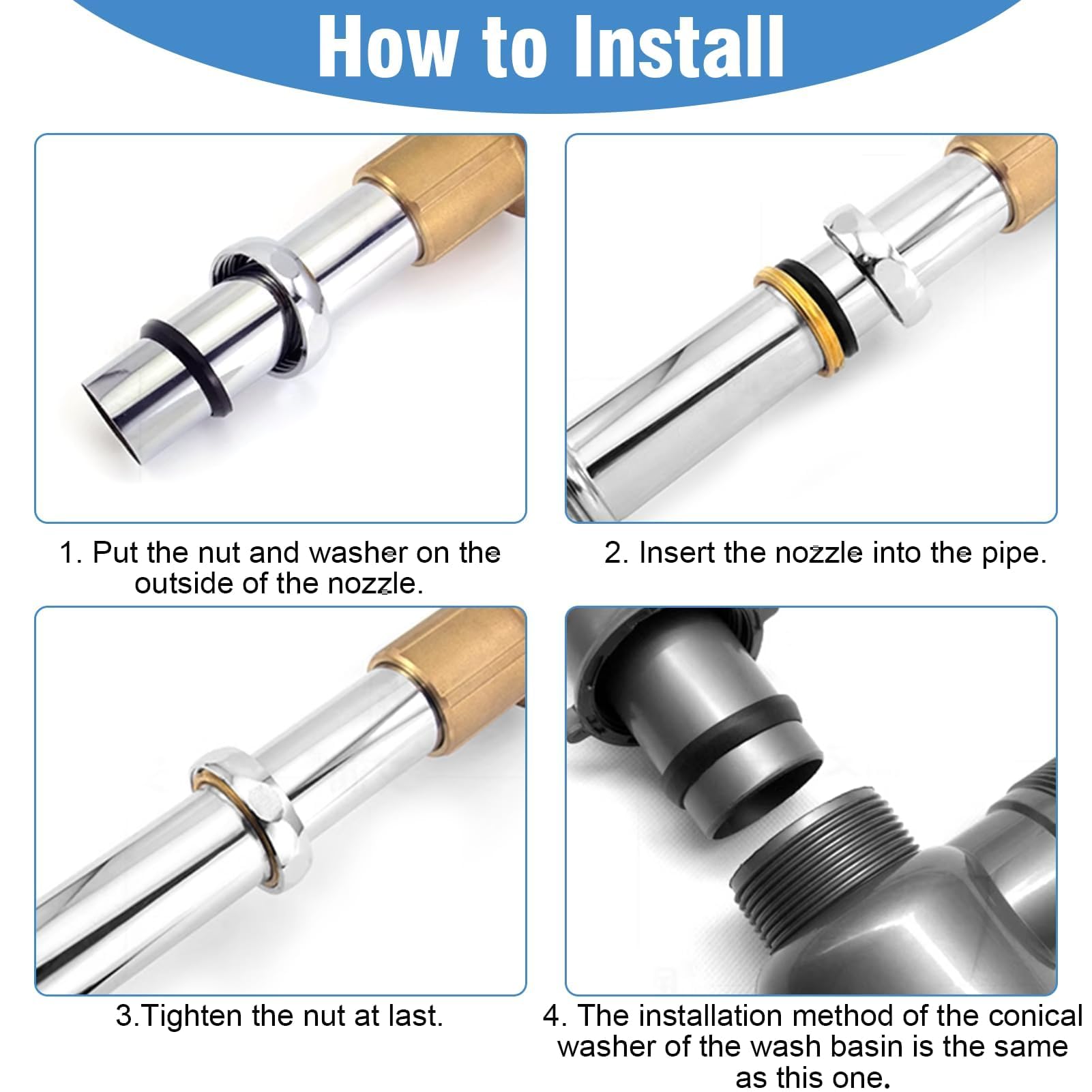 How to Install

1. Put the nut and washer on the outside of the nozzle.

2. Insert the nozzle into the pipe.

3.Tighten the nut at last.

4. The installation method of the conical washer of the wash basin is the same as this one.