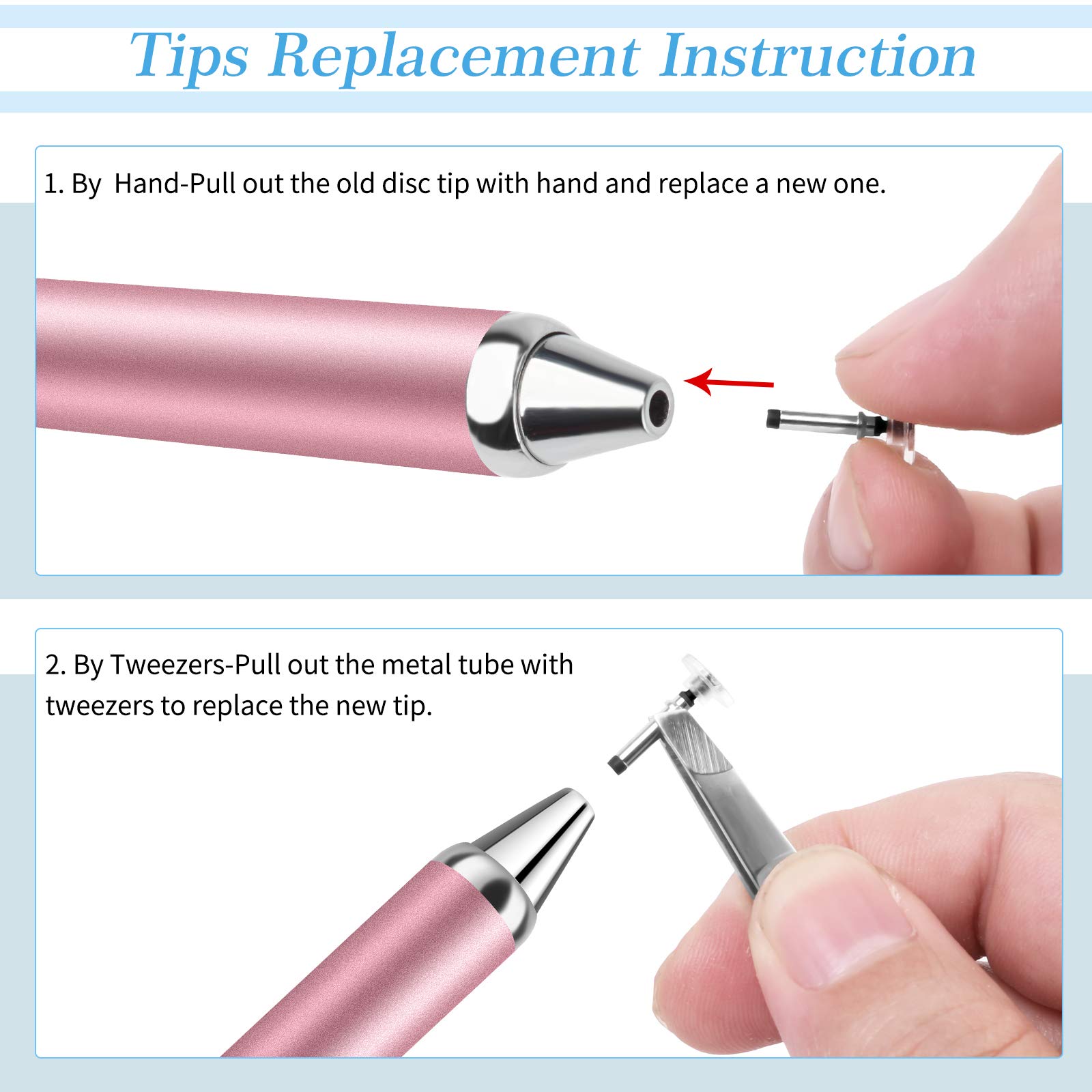 Tips Replacement Instruction

1. By Hand-Pull out the old disc tip with hand and replace a new one.

2. By Tweezers-Pull out the metal tube with tweezers to replace the new tip.